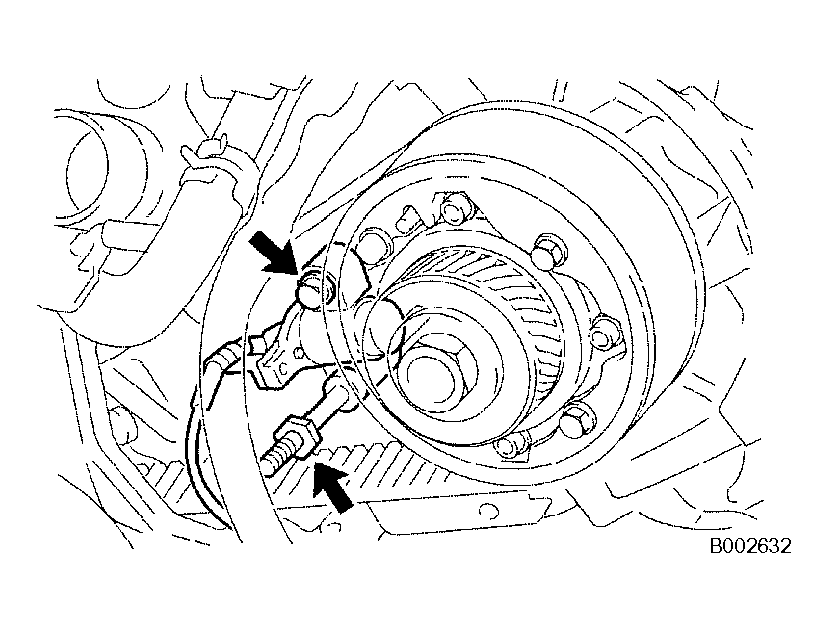 B002632