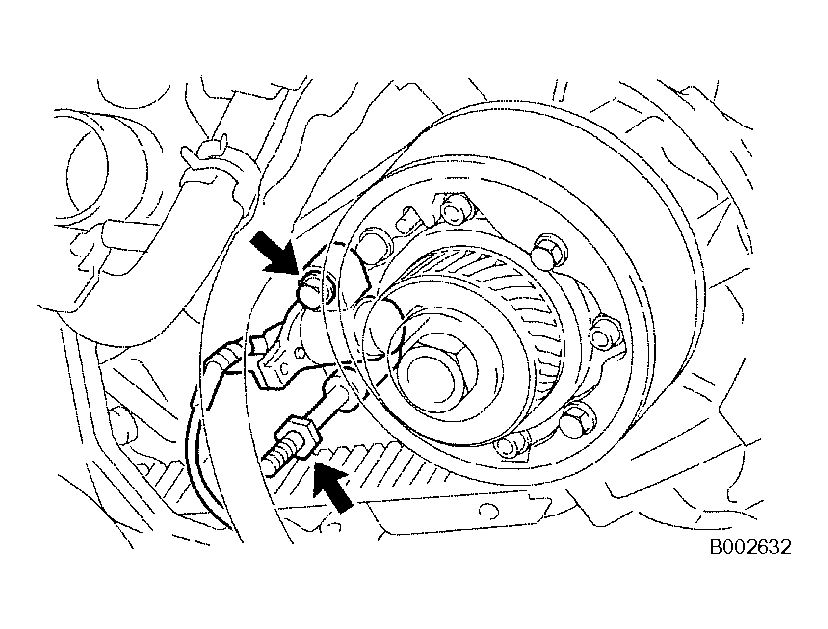 B002632