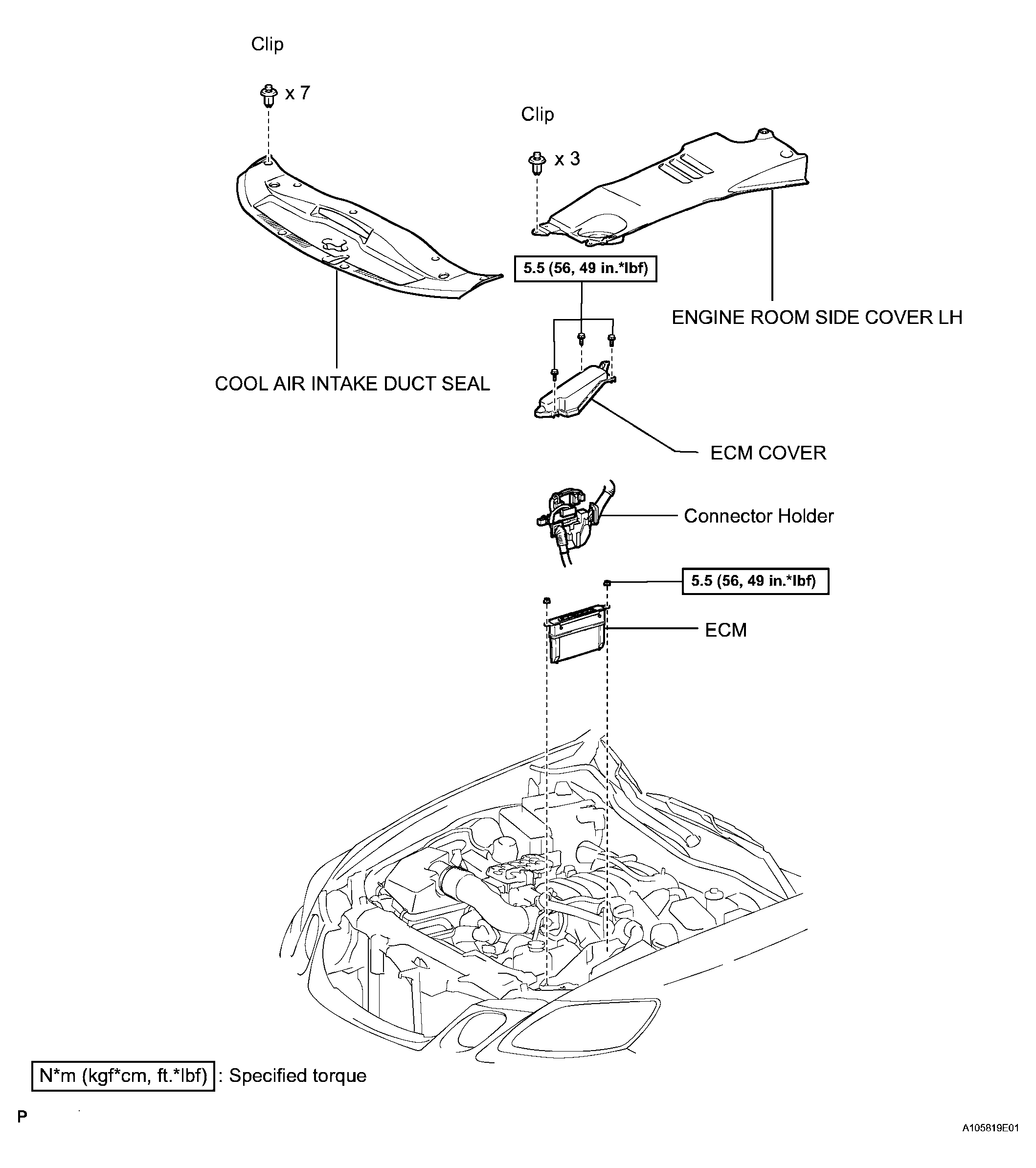 Clip

x 7

Clip

x 3

5.5 (56, 49 in.*lbf)

ENGINE ROOM SIDE COVER LH

COOL AIR INTAKE DUCT SEAL

ECM COVER

Connector Holder

5.5 (56, 49 in.*lbf)

ECM

N*m (kgf*cm, ft.*lbf) : Specified torque

P

A105819E01