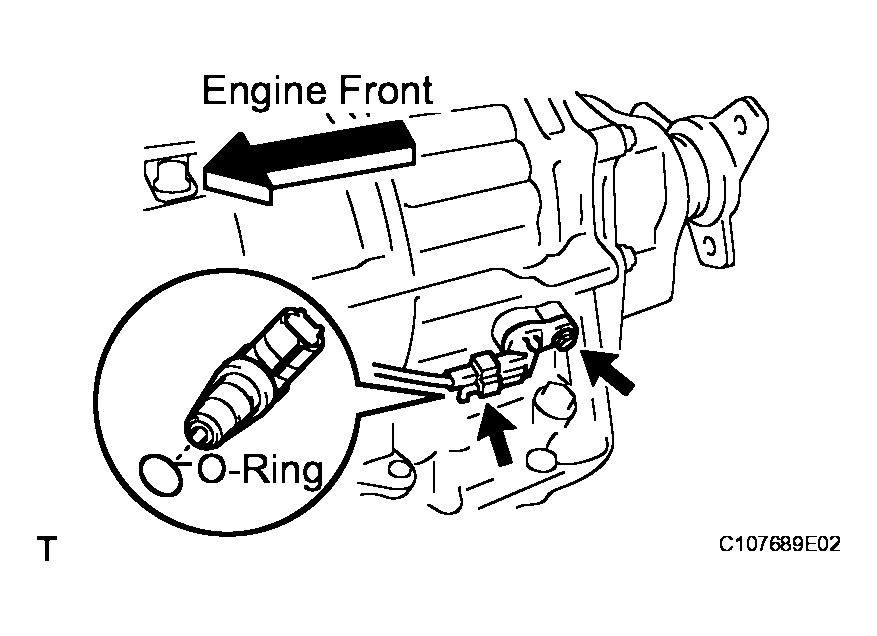 Engine Front

O-Ring

T

C107689E02