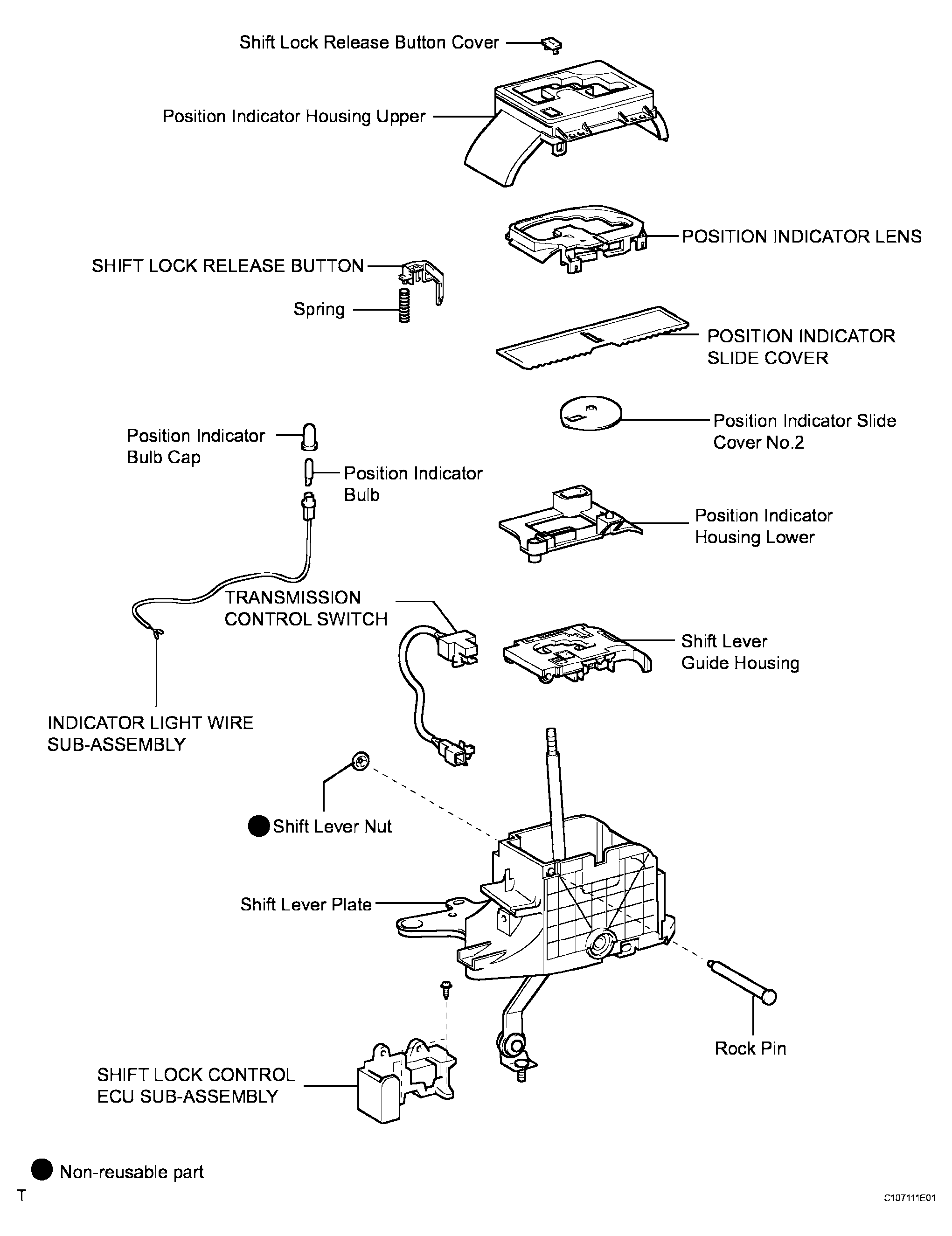 Shift Lock Release Button Cover

Position Indicator Housing Upper

POSITION INDICATOR LENS

SHIFT LOCK RELEASE BUTTON

Spring

POSITION INDICATOR SLIDE COVER

Position Indicator Slide Cover No.2

Position Indicator Bulb Cap

Position Indicator Bulb

Position Indicator Housing Lower

TRANSMISSION CONTROL SWITCH

Shift Lever Guide Housing

INDICATOR LIGHT WIRE SUB-ASSEMBLY

Shift Lever Nut

Shift Lever Plate

Rock Pin

SHIFT LOCK CONTROL ECU SUB-ASSEMBLY

Non-reusable part

T

C107111E01