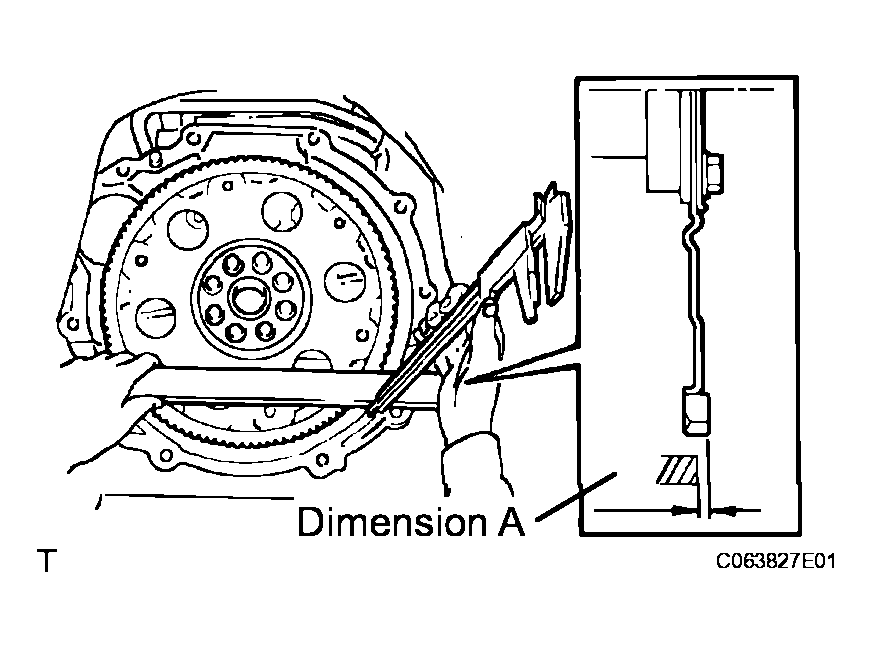 Dimension A

T

C063827E01