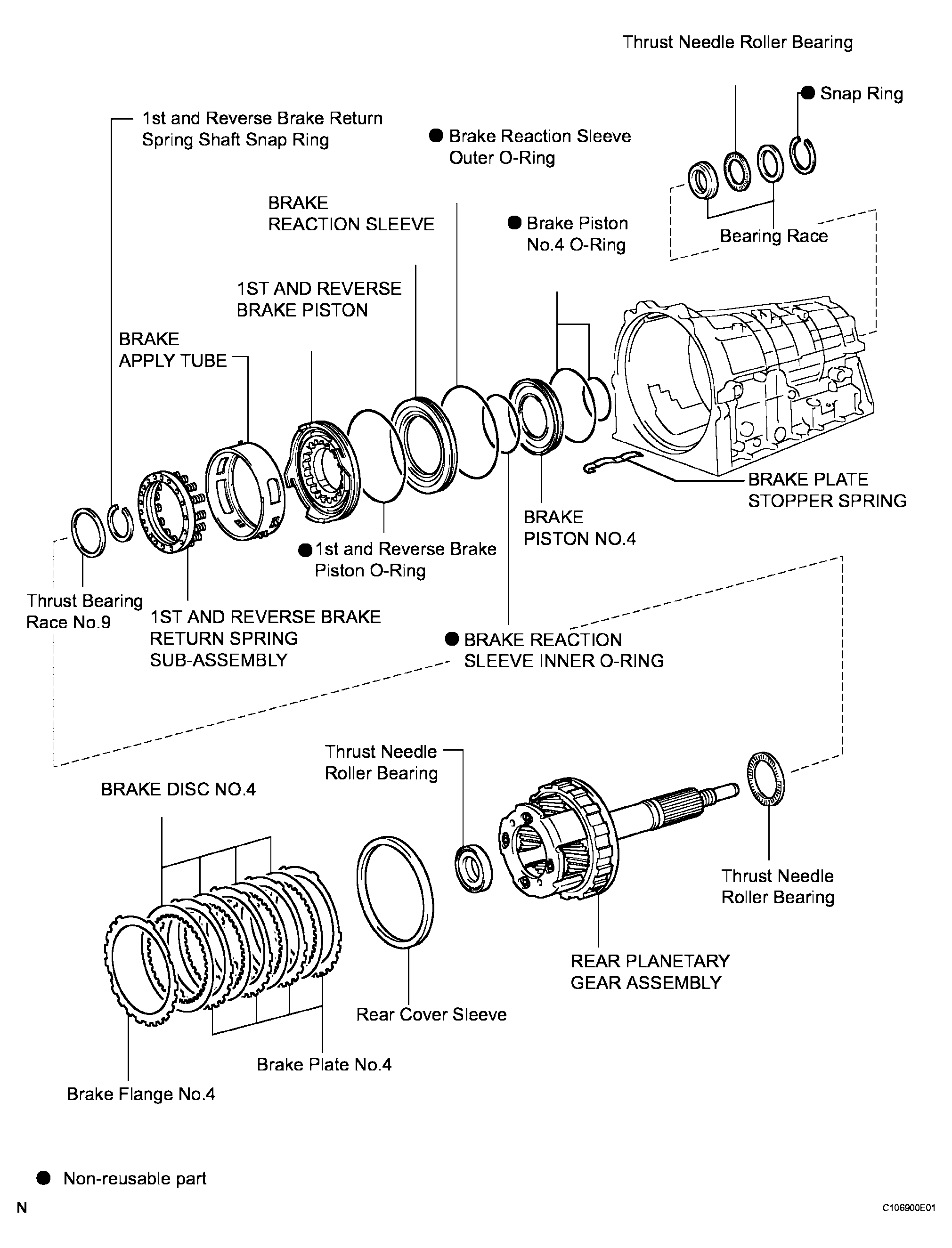 Thrust Needle Roller Bearing

● Snap Ring

1st and Reverse Brake Return Spring Shaft Snap Ring

● Brake Reaction Sleeve Outer O-Ring

BRAKE REACTION SLEEVE

● Brake Piston No.4 O-Ring

Bearing Race

1ST AND REVERSE BRAKE PISTON

BRAKE APPLY TUBE

BRAKE PLATE STOPPER SPRING

BRAKE PISTON NO.4

● 1st and Reverse Brake Piston O-Ring

Thrust Bearing Race No.9

1ST AND REVERSE BRAKE RETURN SPRING SUB-ASSEMBLY

● BRAKE REACTION SLEEVE INNER O-RING

Thrust Needle Roller Bearing

BRAKE DISC NO.4

Thrust Needle Roller Bearing

REAR PLANETARY GEAR ASSEMBLY

Rear Cover Sleeve

Brake Plate No.4

Brake Flange No.4

● Non-reusable part

N

C106900E01