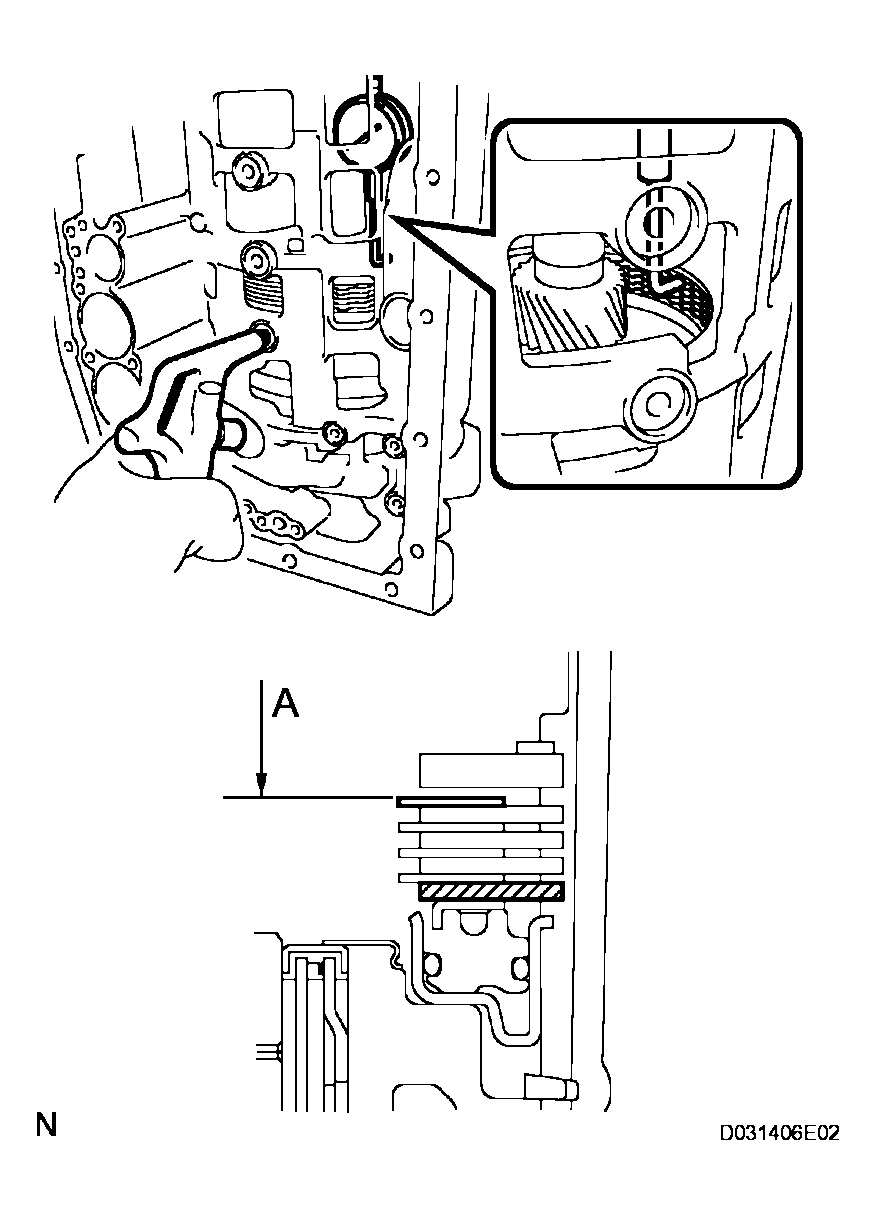 A

N

D031406E02