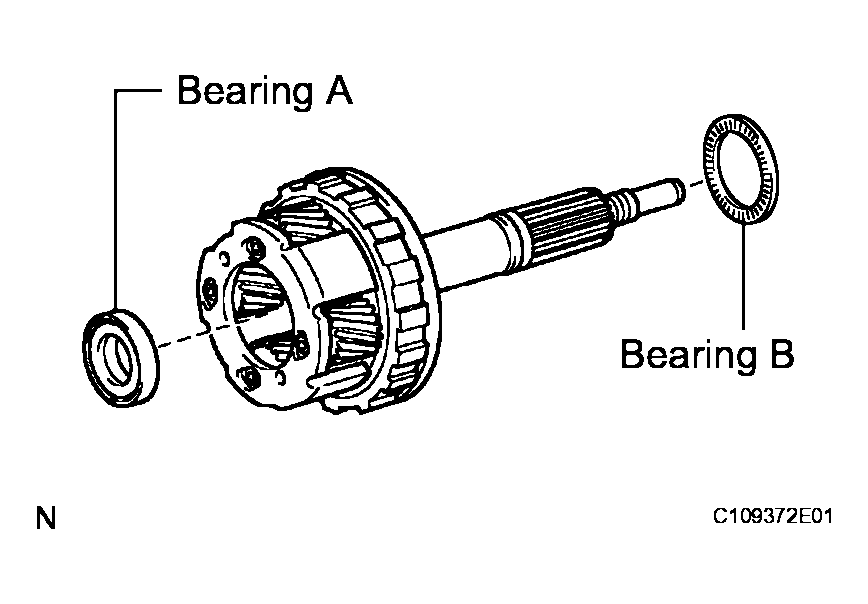 Bearing A

Bearing B

N

C109372E01