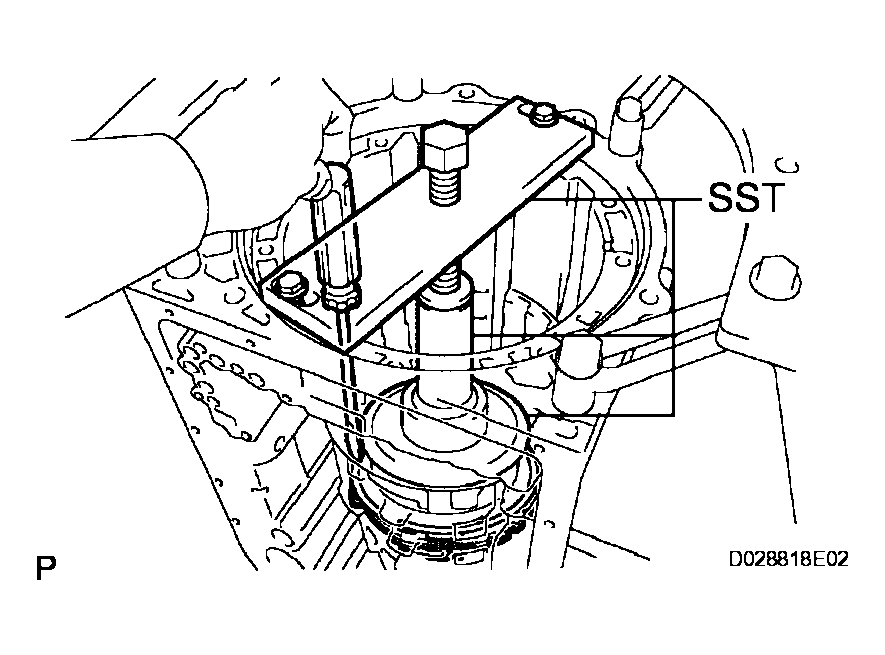 SST

P

D028818E02