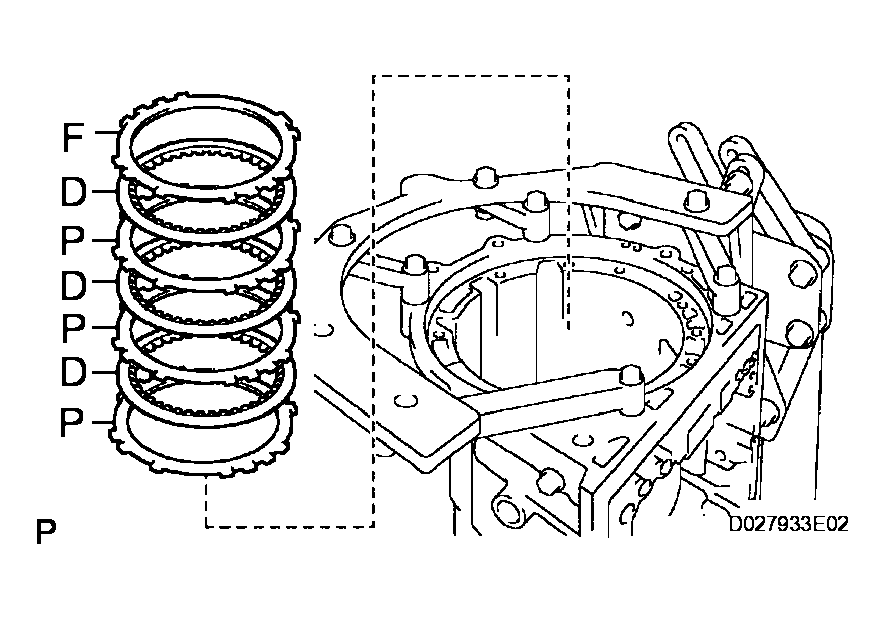 F
D
P
D
P
D
P

P

D027933E02