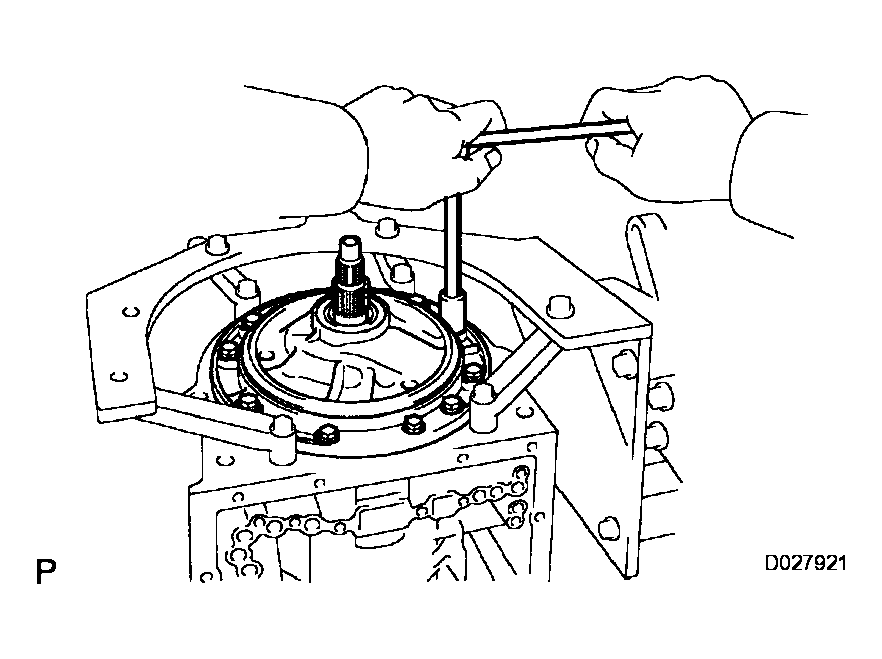 P

D027921