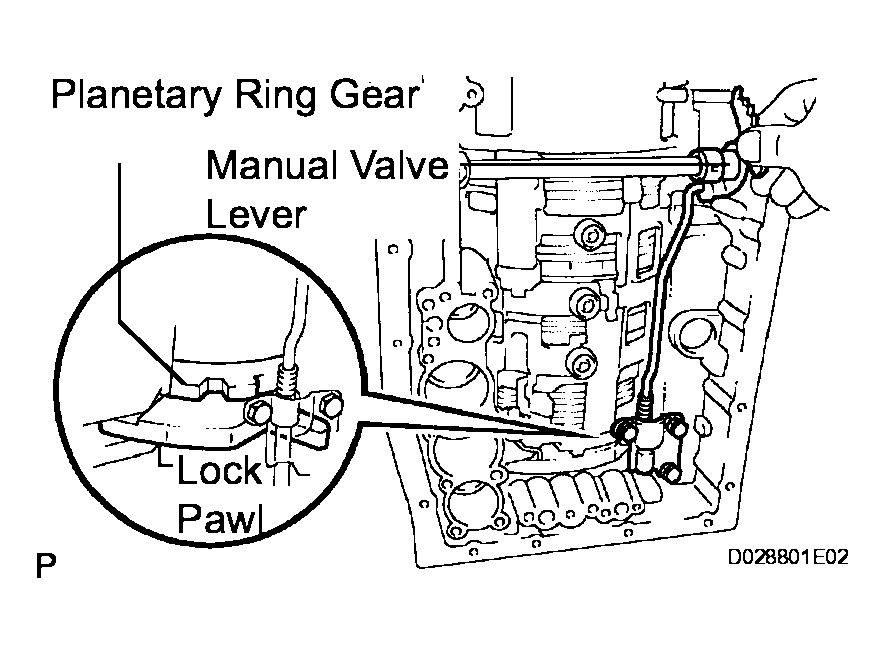 Planetary Ring Gear

Manual Valve Lever

Lock Pawl

P

D028801E02