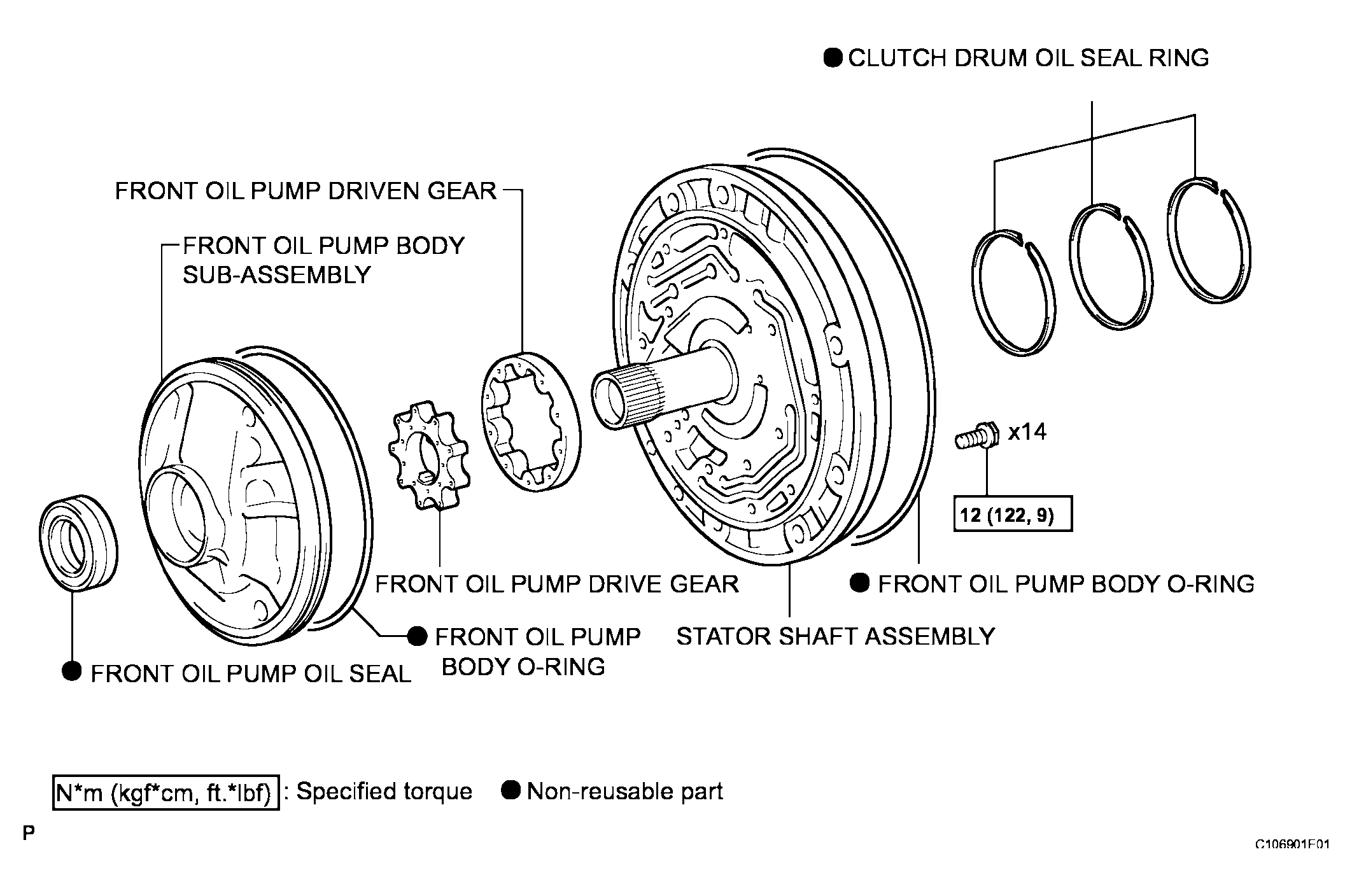 ● CLUTCH DRUM OIL SEAL RING

FRONT OIL PUMP DRIVEN GEAR

FRONT OIL PUMP BODY SUB-ASSEMBLY

x14

12 (122, 9)

FRONT OIL PUMP DRIVE GEAR

● FRONT OIL PUMP BODY O-RING

● FRONT OIL PUMP BODY O-RING

STATOR SHAFT ASSEMBLY

● FRONT OIL PUMP OIL SEAL

N*m (kgf*cm, ft.*lbf) : Specified torque ● Non-reusable part

P

C106901E01