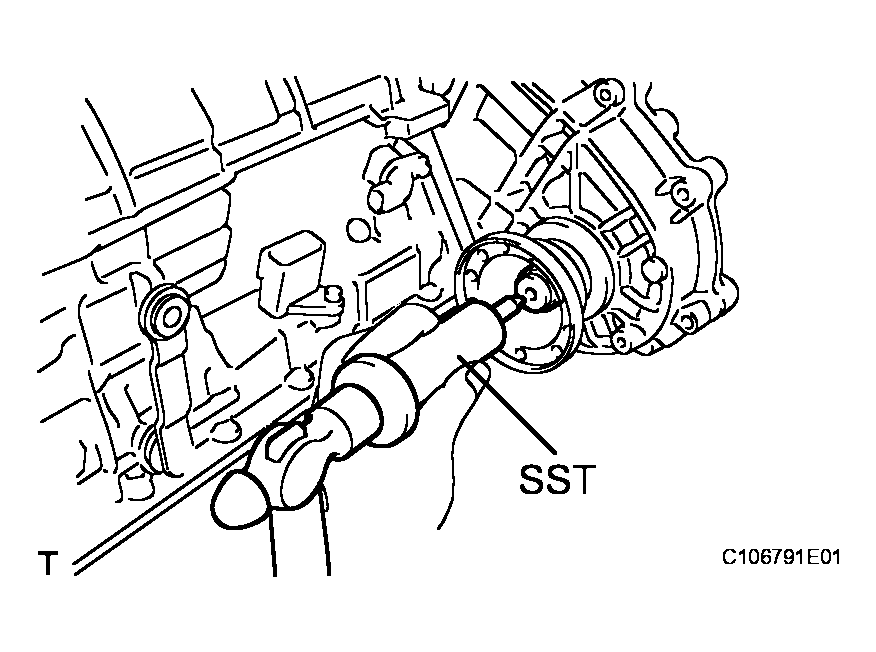 SST

T

C106791E01