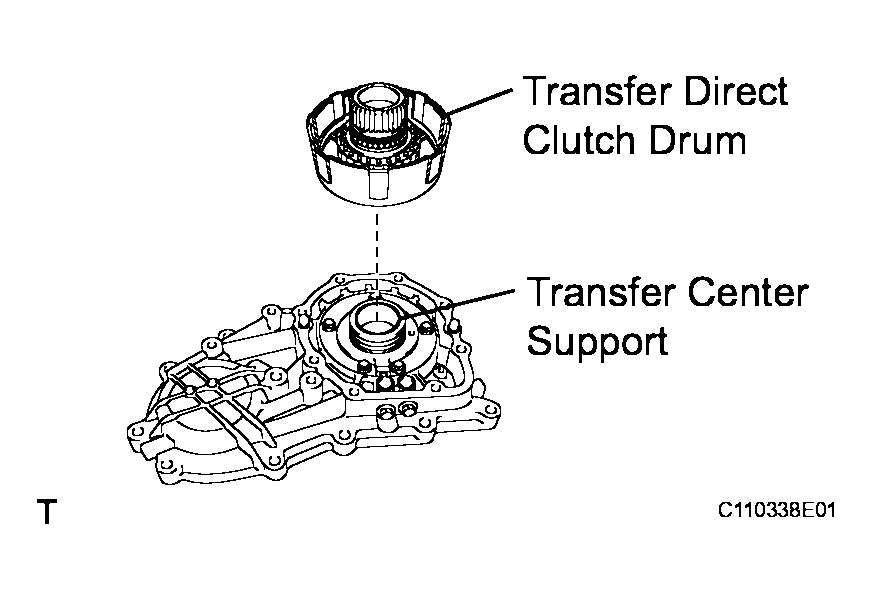 Transfer Direct Clutch Drum

Transfer Center Support

T

C110338E01