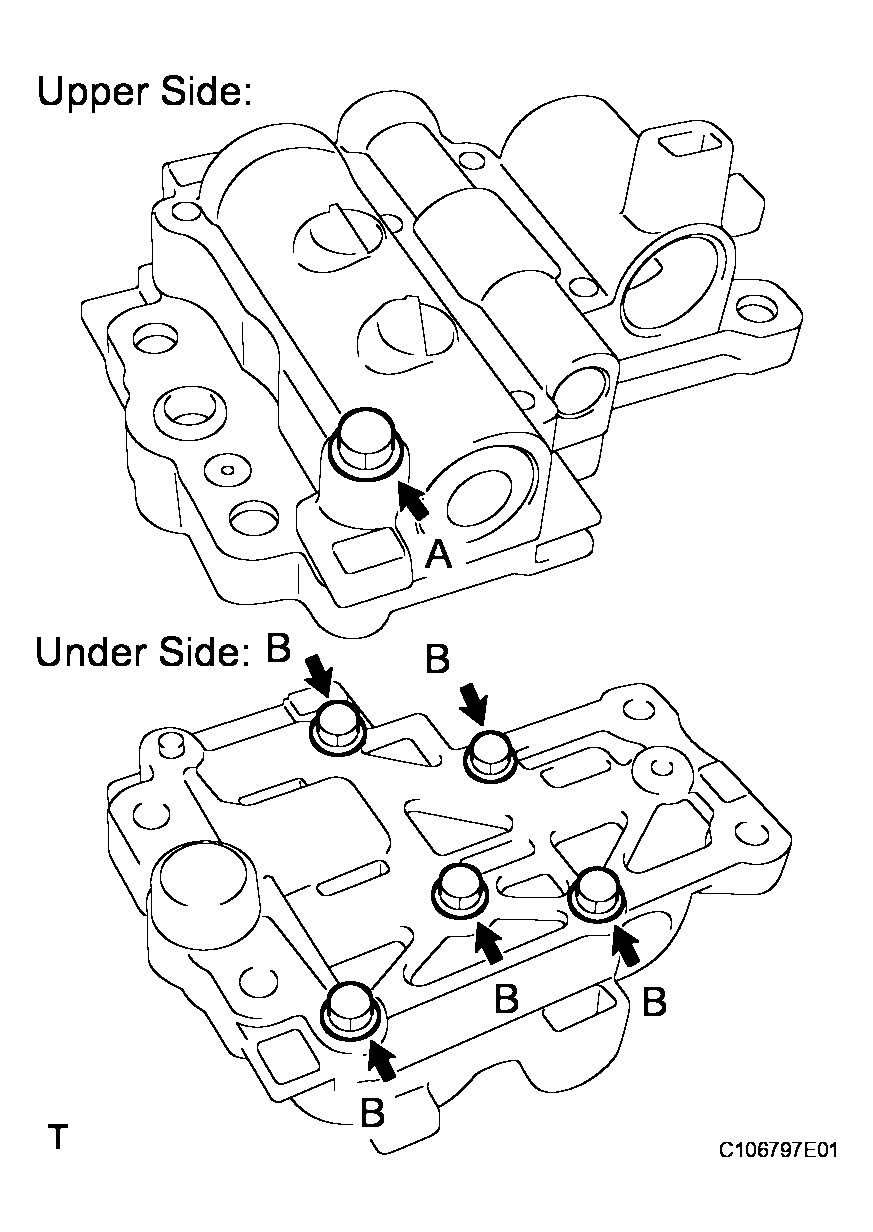 Upper Side:

A

Under Side:

B

B

B

B

B

T

C106797E01