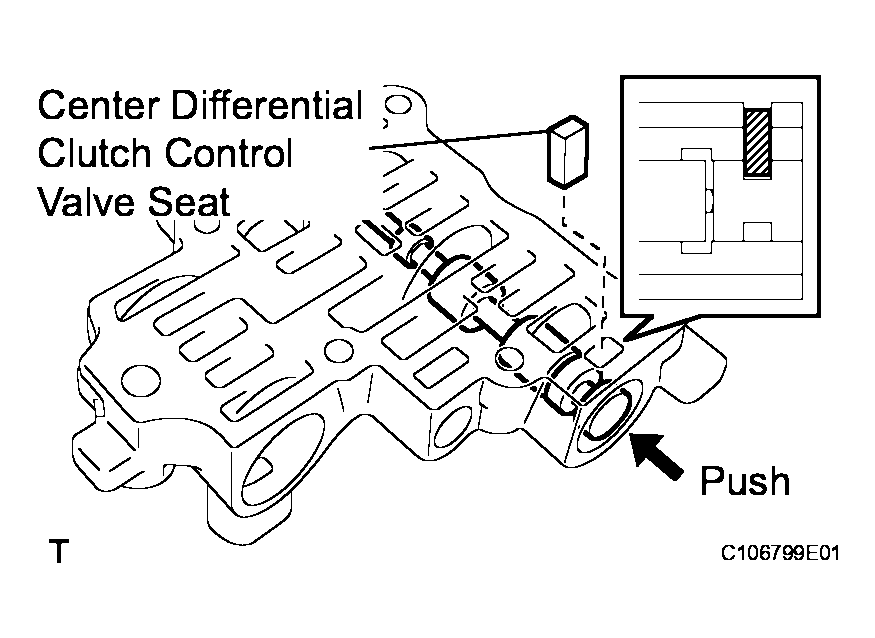 Center Differential Clutch Control Valve Seat

Push

T

C106799E01