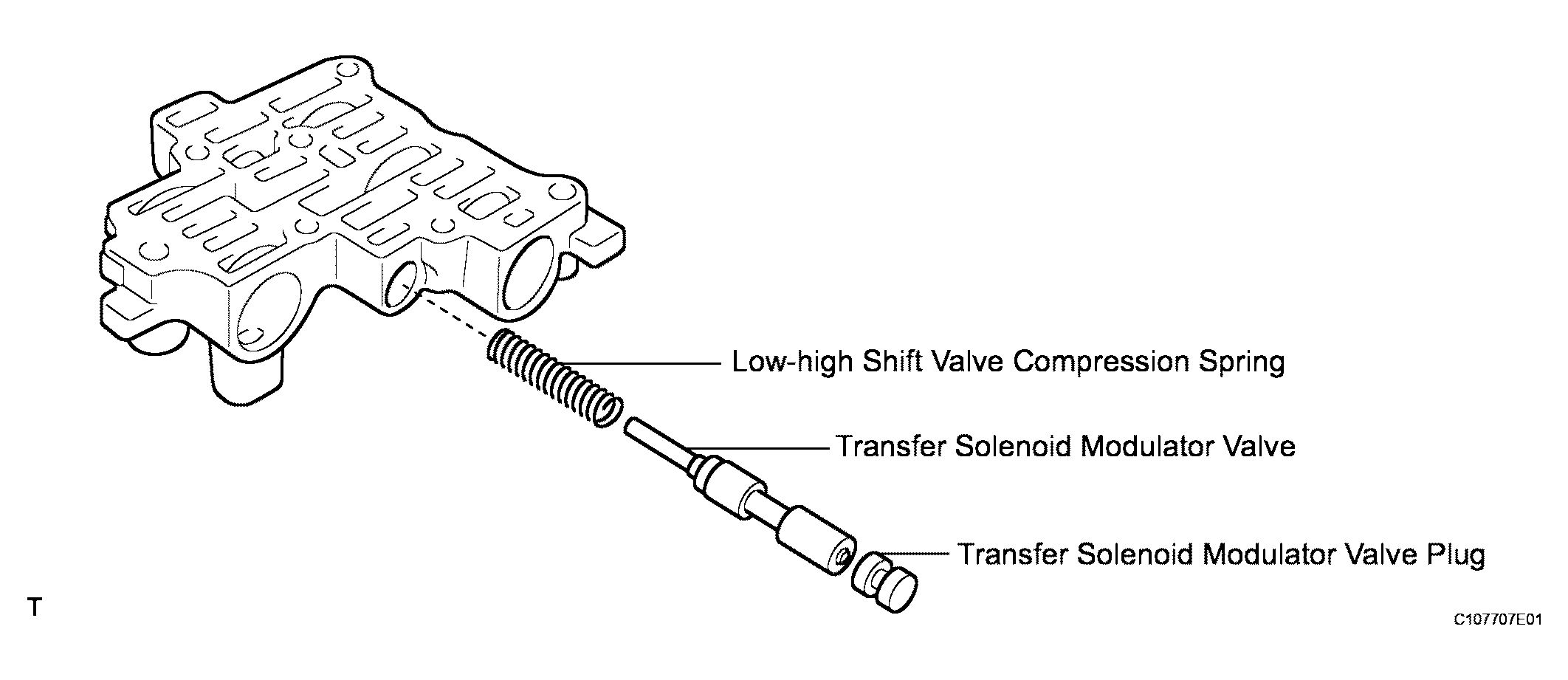 Low-high Shift Valve Compression Spring

Transfer Solenoid Modulator Valve

Transfer Solenoid Modulator Valve Plug

T

C107707E01