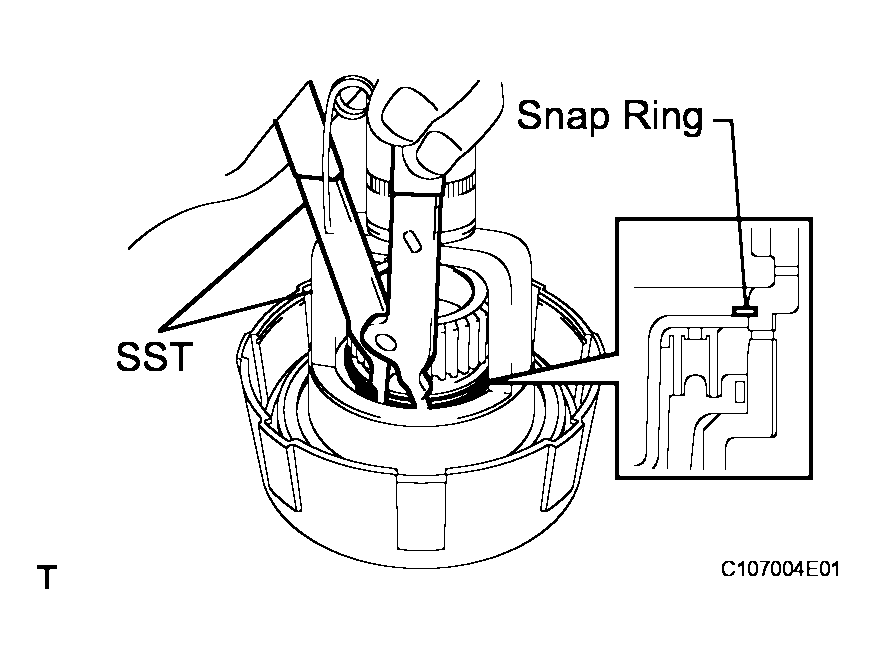 Snap Ring

SST

T

C107004E01