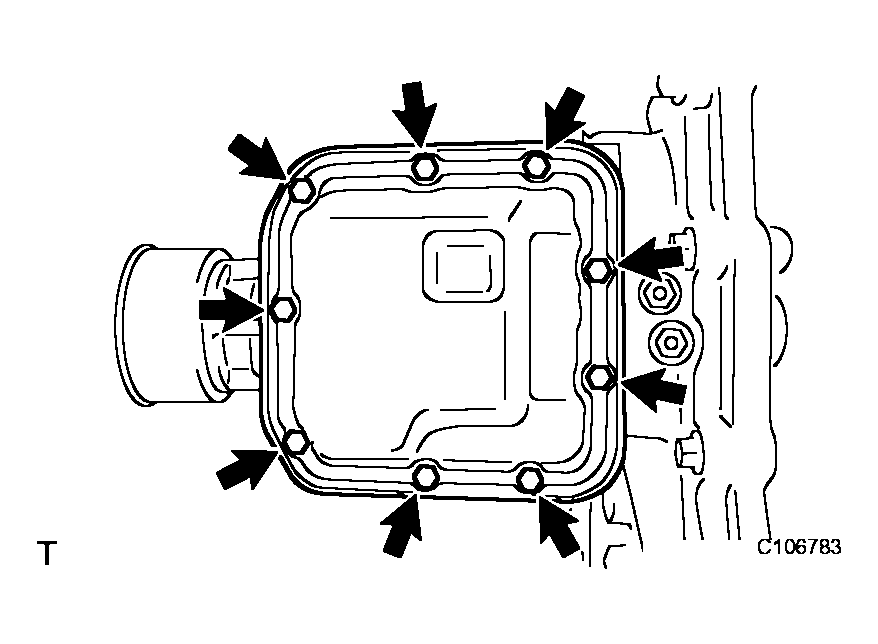 T

C106783