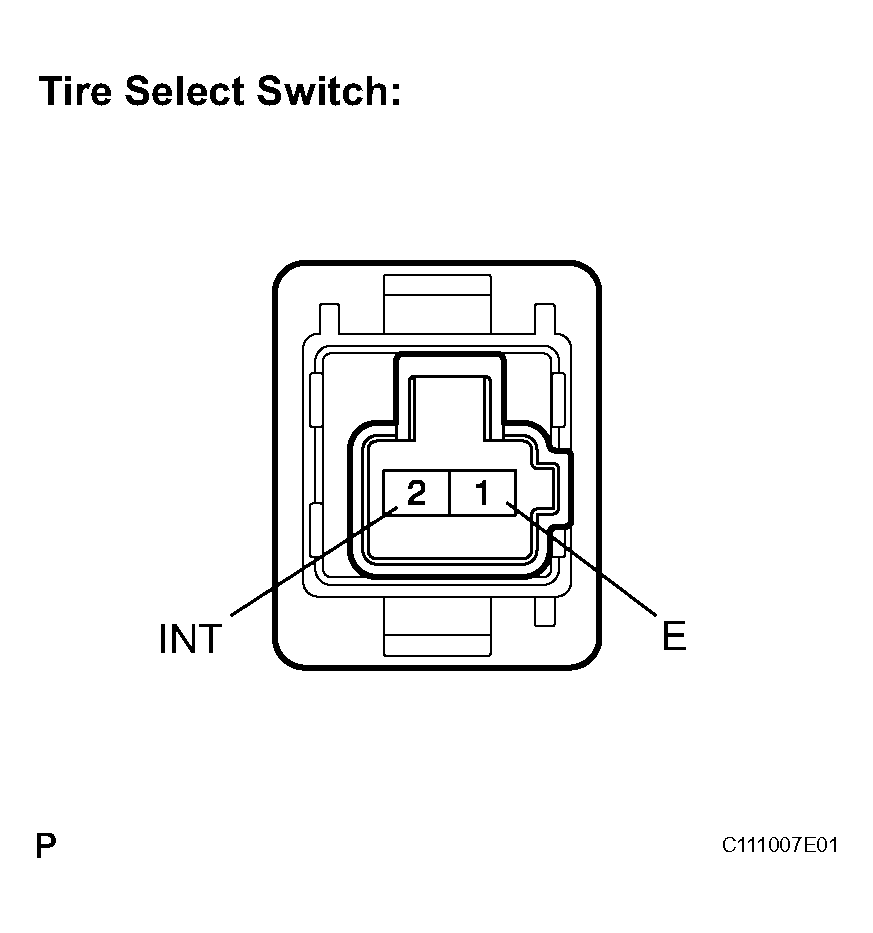 Tire Select Switch:

2
1

INT
E

P
C111007E01