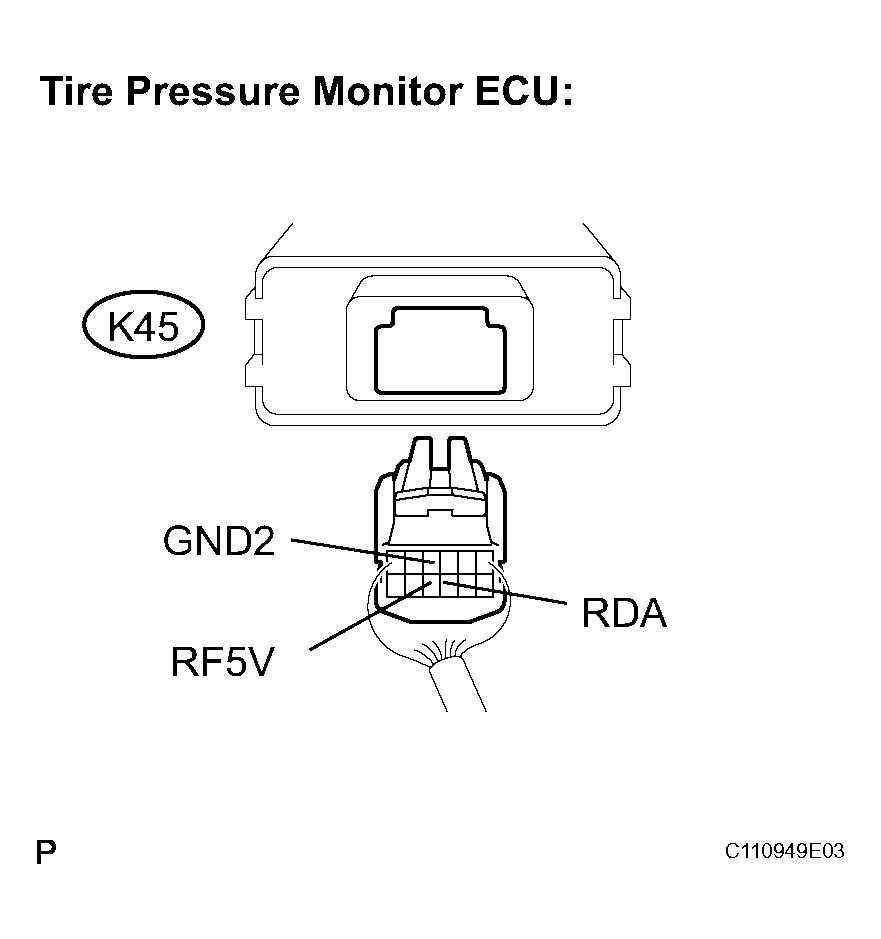 Tire Pressure Monitor ECU:

K45

GND2

RDA

RF5V

P

C110949E03