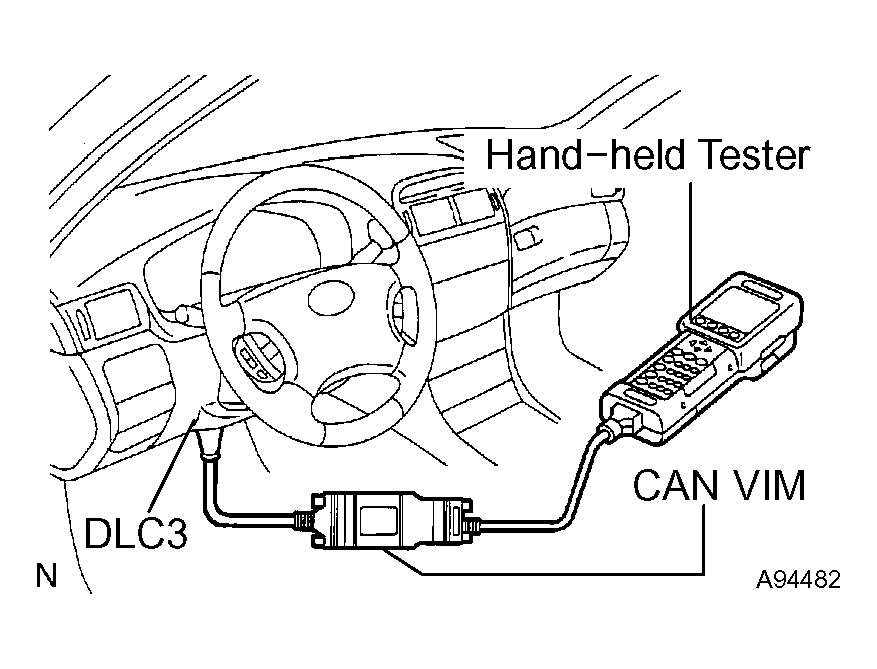 Hand-held Tester

CAN VIM

DLC3

N

A94482