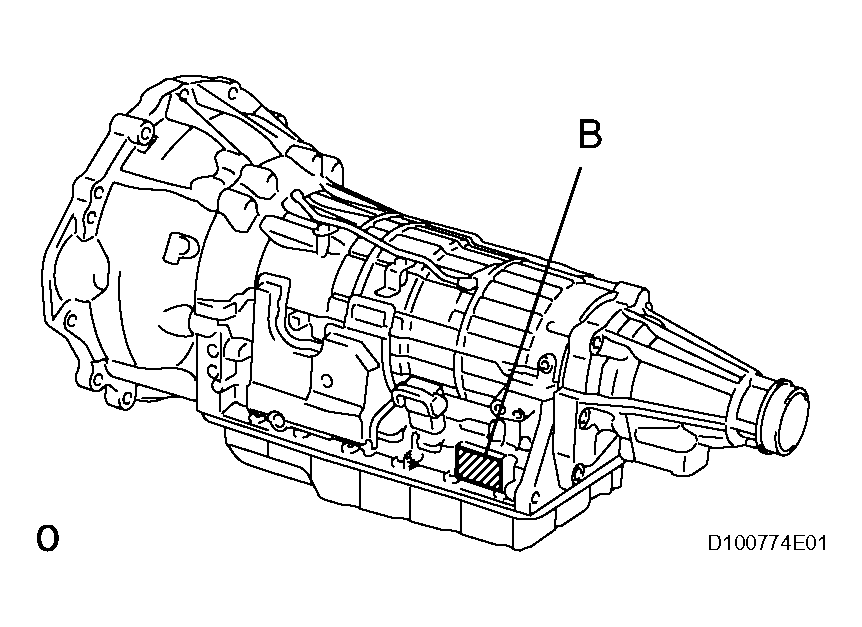 B

O

D100774E01