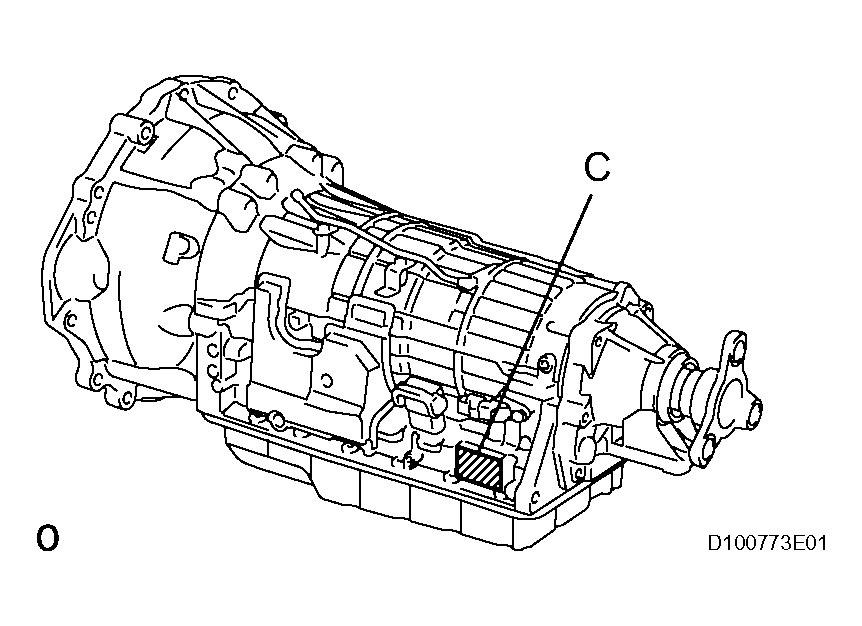 C

O

D100773E01