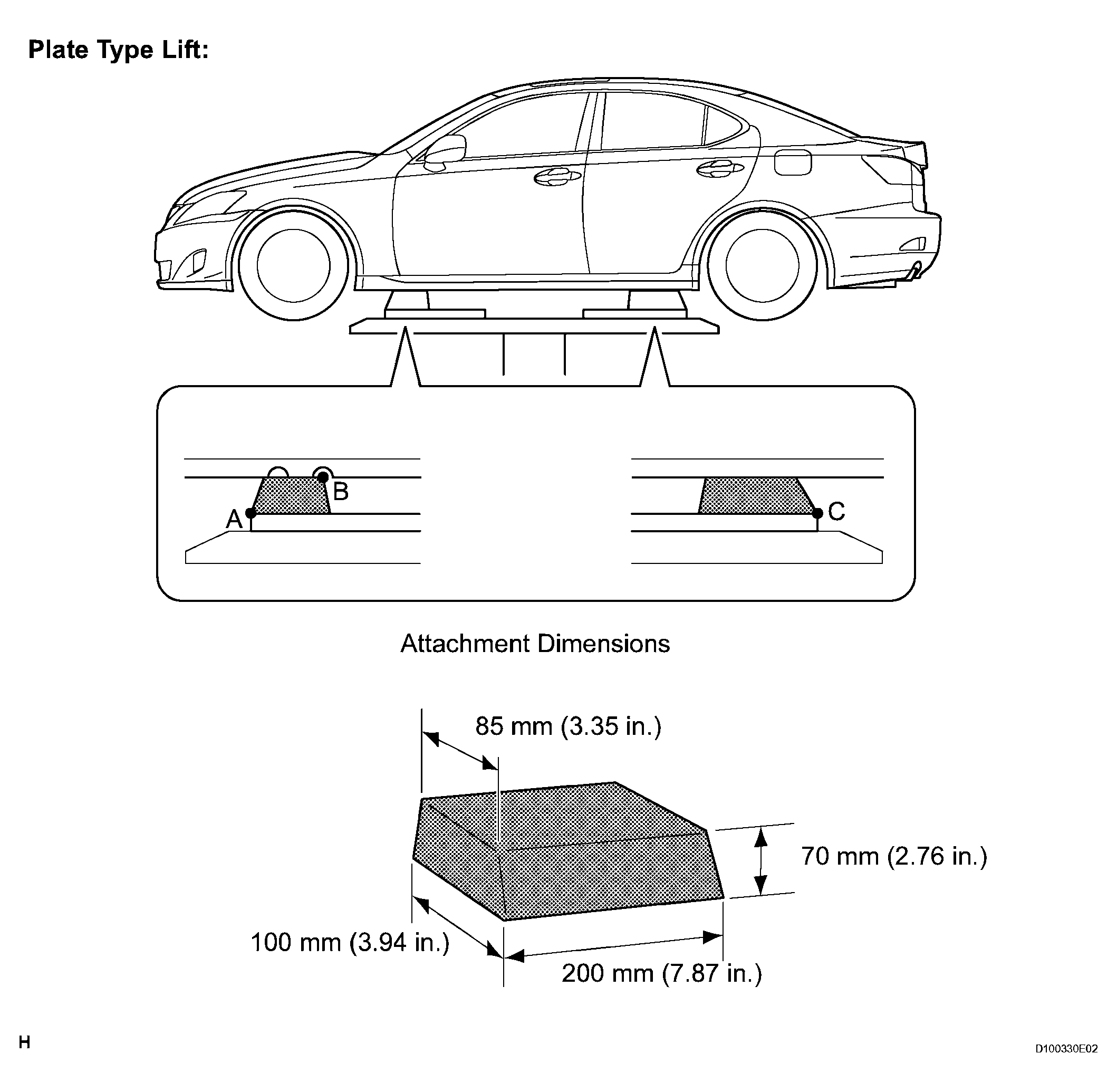 Plate Type Lift:

B

A

C

Attachment Dimensions

85 mm (3.35 in.)

70 mm (2.76 in.)

100 mm (3.94 in.)

200 mm (7.87 in.)

H

D100330E02