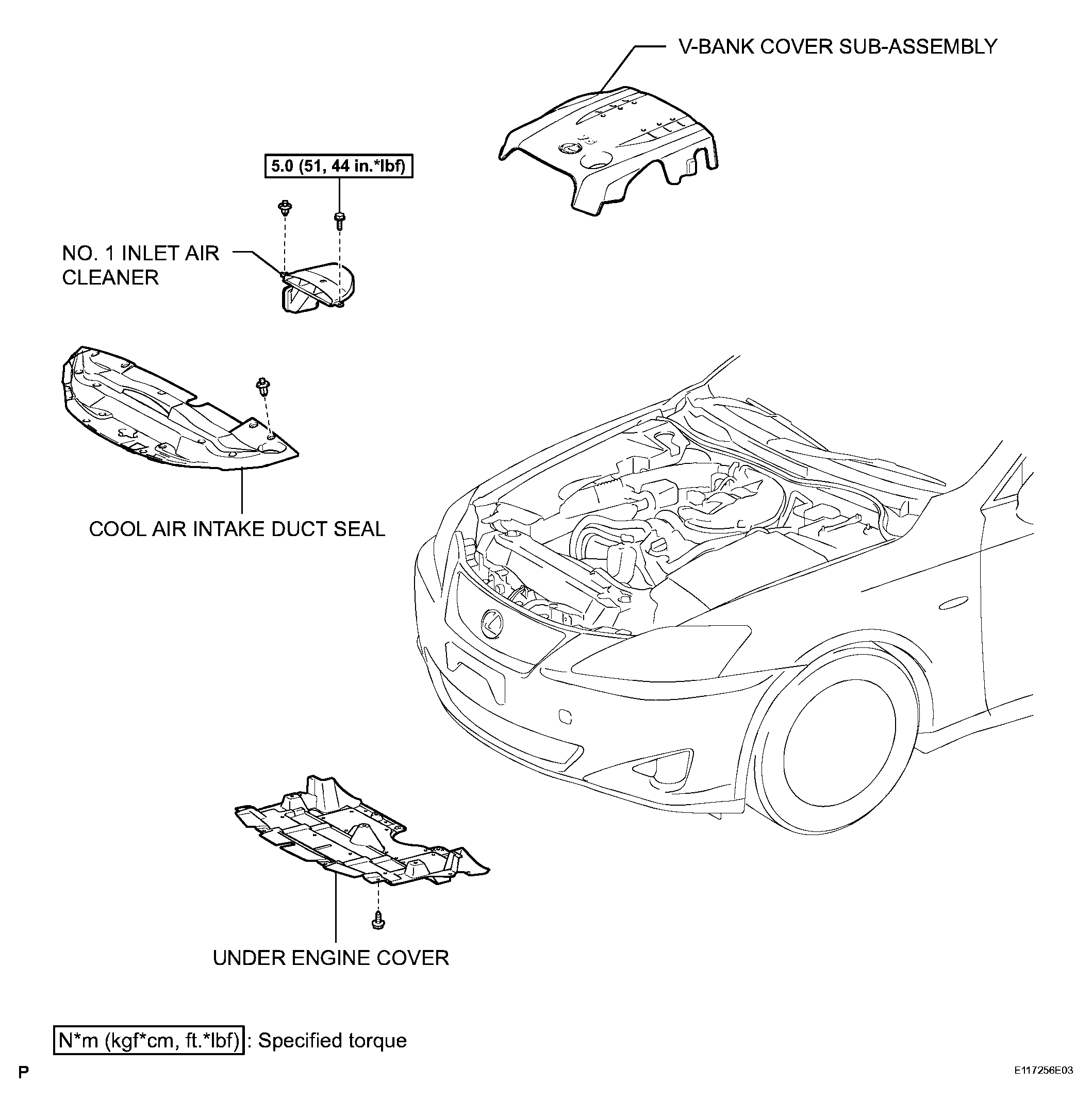 V-BANK COVER SUB-ASSEMBLY

5.0 (51, 44 in.*lbf)

NO. 1 INLET AIR CLEANER

COOL AIR INTAKE DUCT SEAL

UNDER ENGINE COVER

N*m (kgf*cm, ft.*lbf) : Specified torque

P

E117256E03