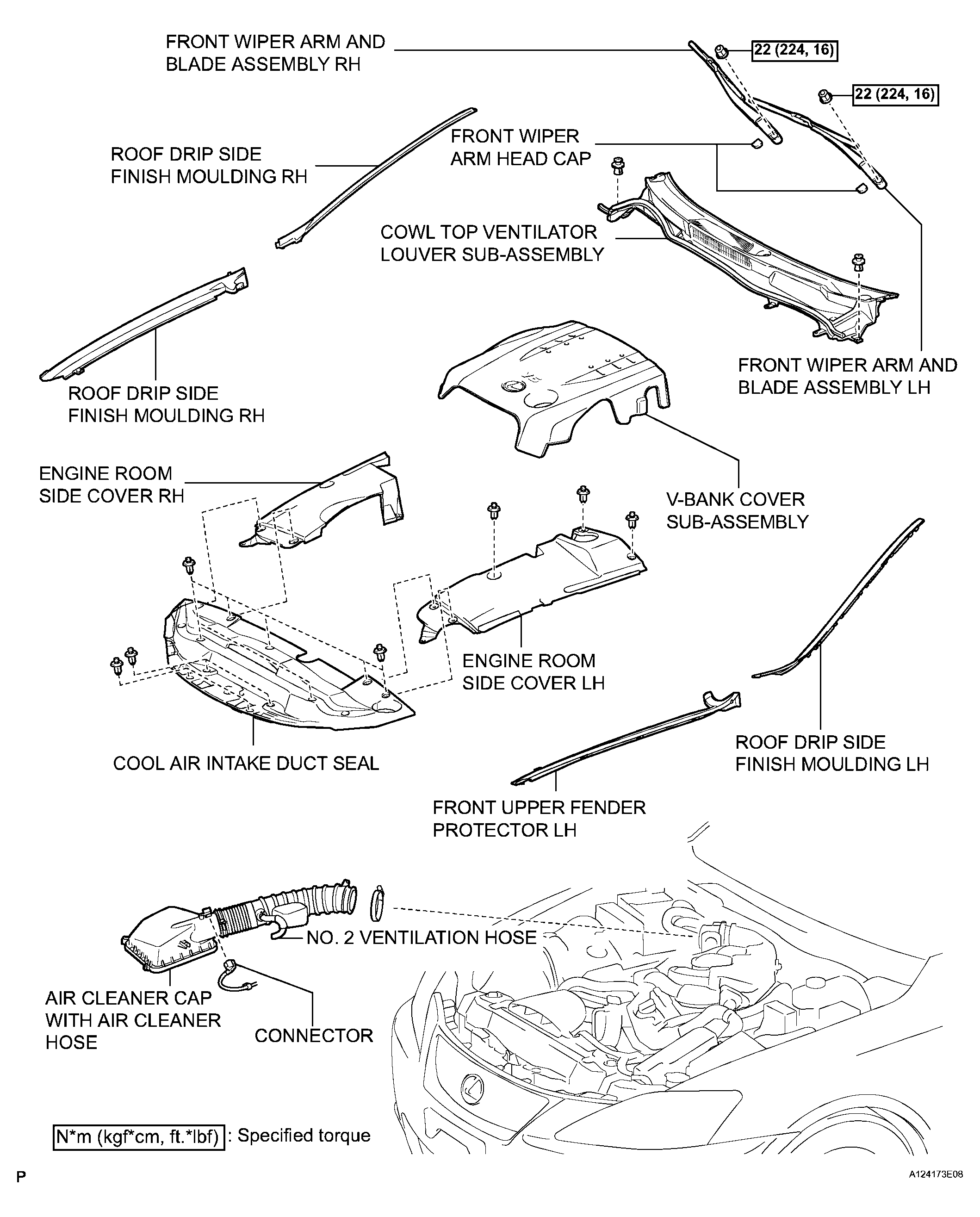 FRONT WIPER ARM AND BLADE ASSEMBLY RH

22 (224, 16)

22 (224, 16)

ROOF DRIP SIDE FINISH MOULDING RH

FRONT WIPER ARM HEAD CAP

COWL TOP VENTILATOR LOUVER SUB-ASSEMBLY

ROOF DRIP SIDE FINISH MOULDING RH

FRONT WIPER ARM AND BLADE ASSEMBLY LH

ENGINE ROOM SIDE COVER RH

V-BANK COVER SUB-ASSEMBLY

ENGINE ROOM SIDE COVER LH

COOL AIR INTAKE DUCT SEAL

ROOF DRIP SIDE FINISH MOULDING LH

FRONT UPPER FENDER PROTECTOR LH

NO. 2 VENTILATION HOSE

AIR CLEANER CAP WITH AIR CLEANER HOSE

CONNECTOR

N*m (kgf*cm, ft.*lbf) : Specified torque

P

A124173E08