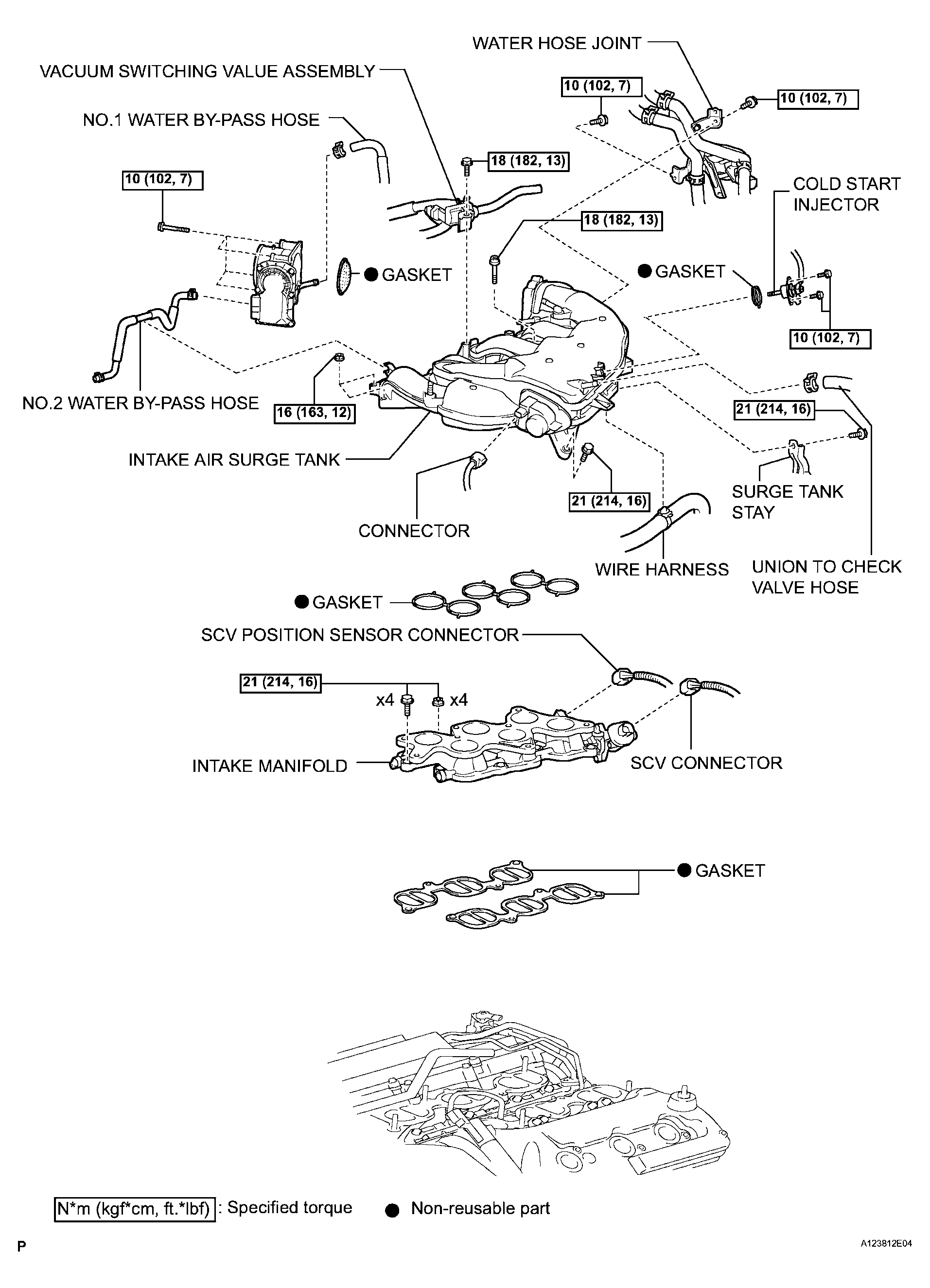 WATER HOSE JOINT

VACUUM SWITCHING VALUE ASSEMBLY

10 (102, 7)

10 (102, 7)

NO.1 WATER BY-PASS HOSE

18 (182, 13)

10 (102, 7)

COLD START INJECTOR

18 (182, 13)

● GASKET

● GASKET

10 (102, 7)

NO.2 WATER BY-PASS HOSE

16 (163, 12)

21 (214, 16)

INTAKE AIR SURGE TANK

SURGE TANK STAY

21 (214, 16)

CONNECTOR

WIRE HARNESS

UNION TO CHECK VALVE HOSE

● GASKET

SCV POSITION SENSOR CONNECTOR

21 (214, 16)

x4

x4

INTAKE MANIFOLD

SCV CONNECTOR

● GASKET

N*m (kgf*cm, ft.*lbf) : Specified torque

● Non-reusable part

P

A123812E04