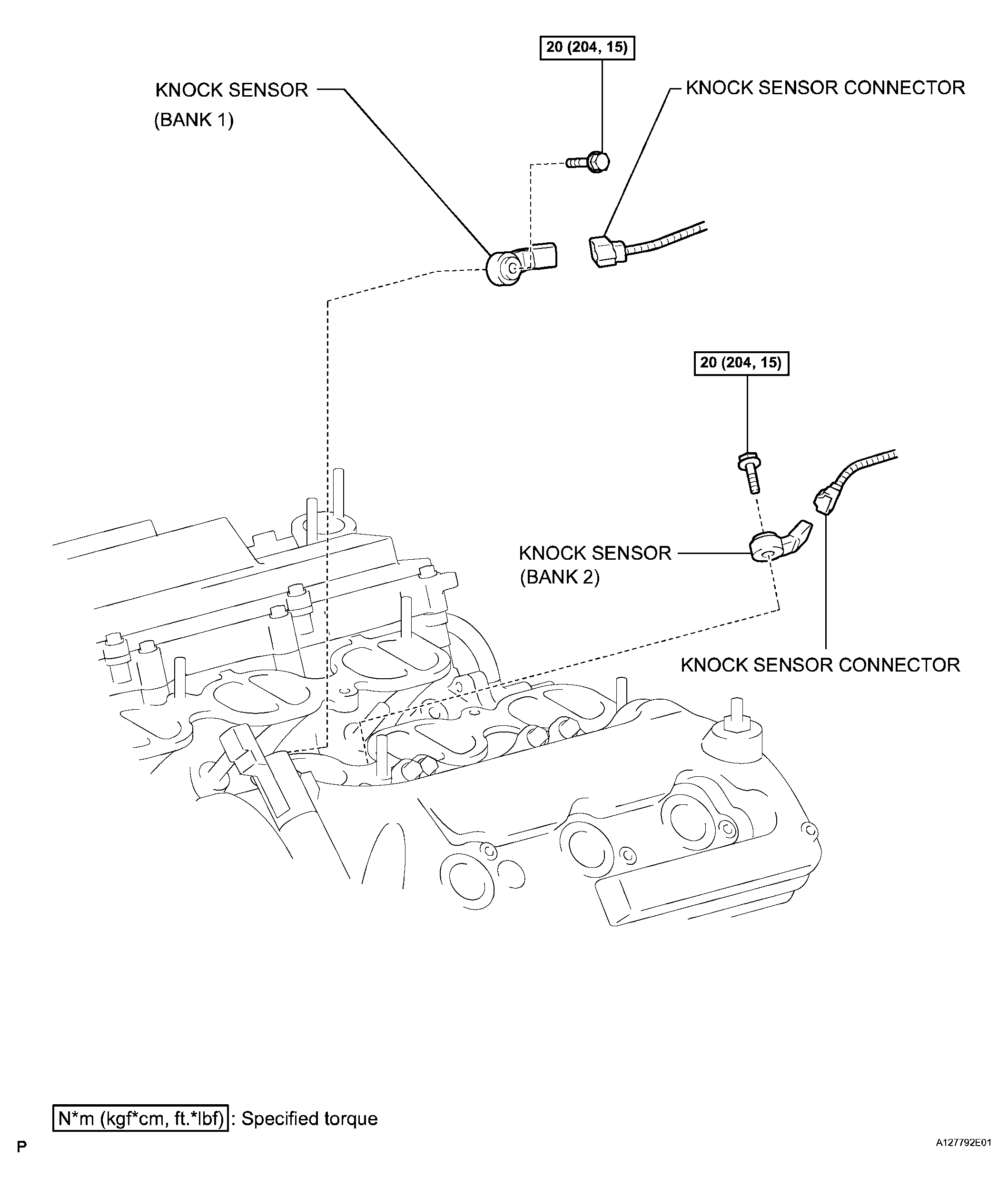 20 (204, 15)

KNOCK SENSOR (BANK 1)

KNOCK SENSOR CONNECTOR

20 (204, 15)

KNOCK SENSOR (BANK 2)

KNOCK SENSOR CONNECTOR

N*m (kgf*cm, ft.*lbf) : Specified torque

P

A127792E01