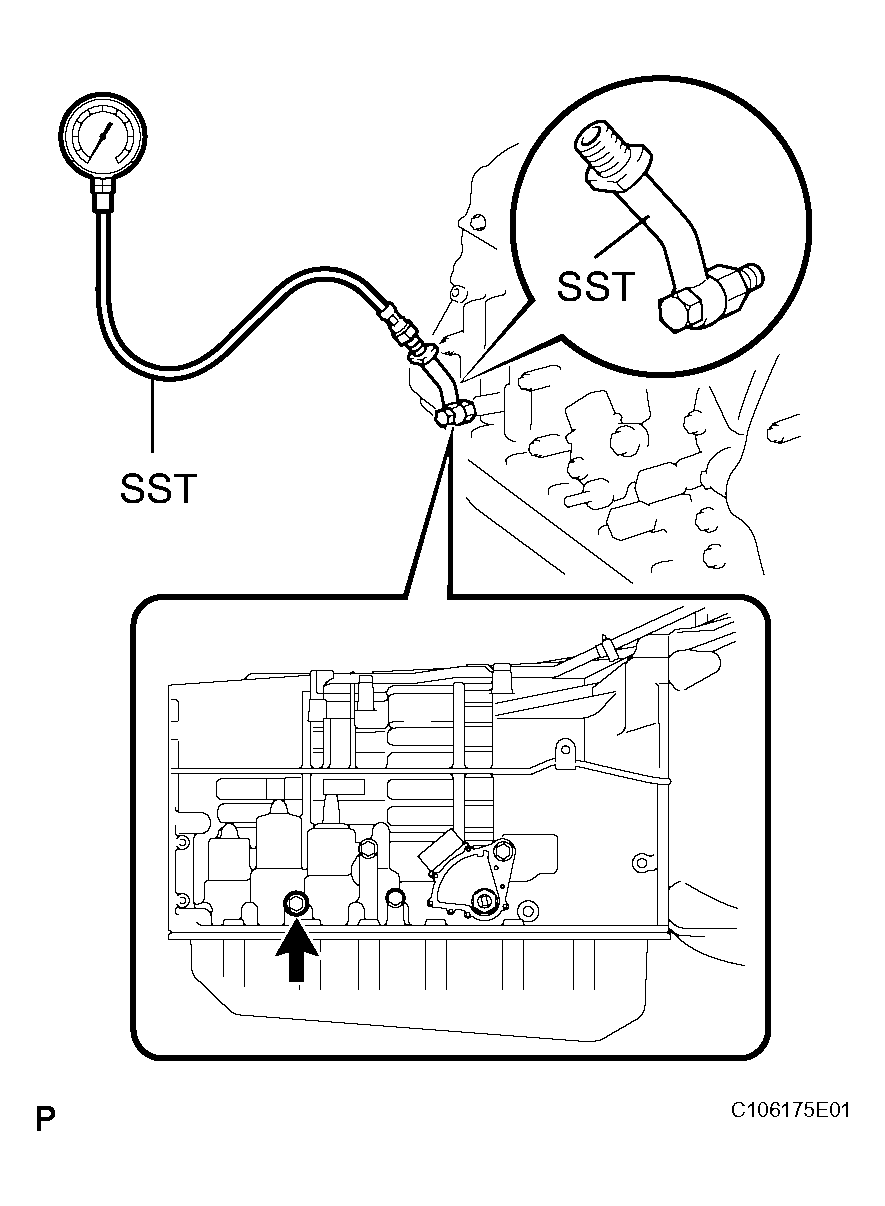 SST

SST

P

C106175E01