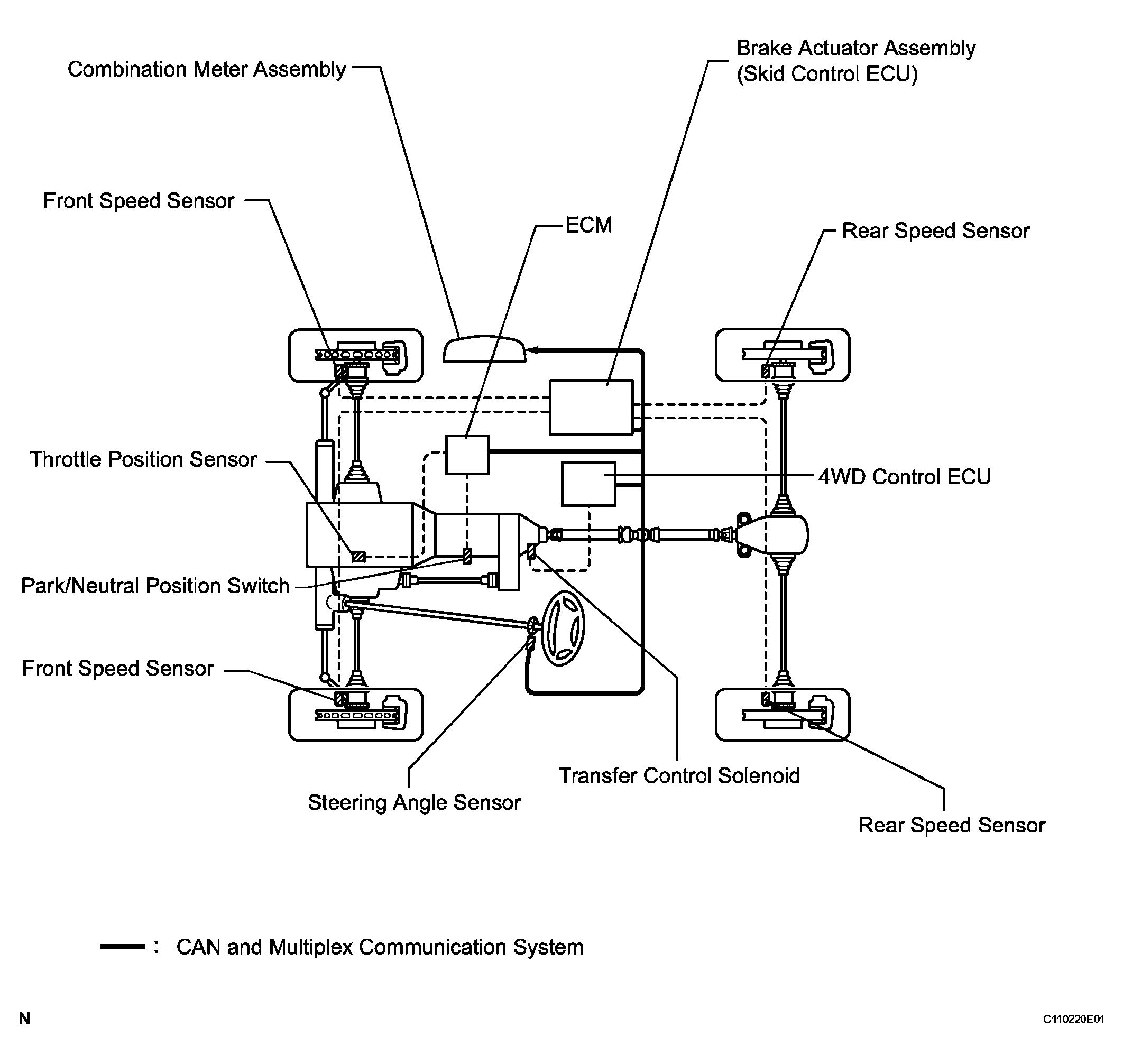 Combination Meter Assembly

Brake Actuator Assembly
(Skid Control ECU)

Front Speed Sensor

ECM

Rear Speed Sensor

Throttle Position Sensor

4WD Control ECU

Park/Neutral Position Switch

Front Speed Sensor

Transfer Control Solenoid

Steering Angle Sensor

Rear Speed Sensor

: CAN and Multiplex Communication System

N

C110220E01