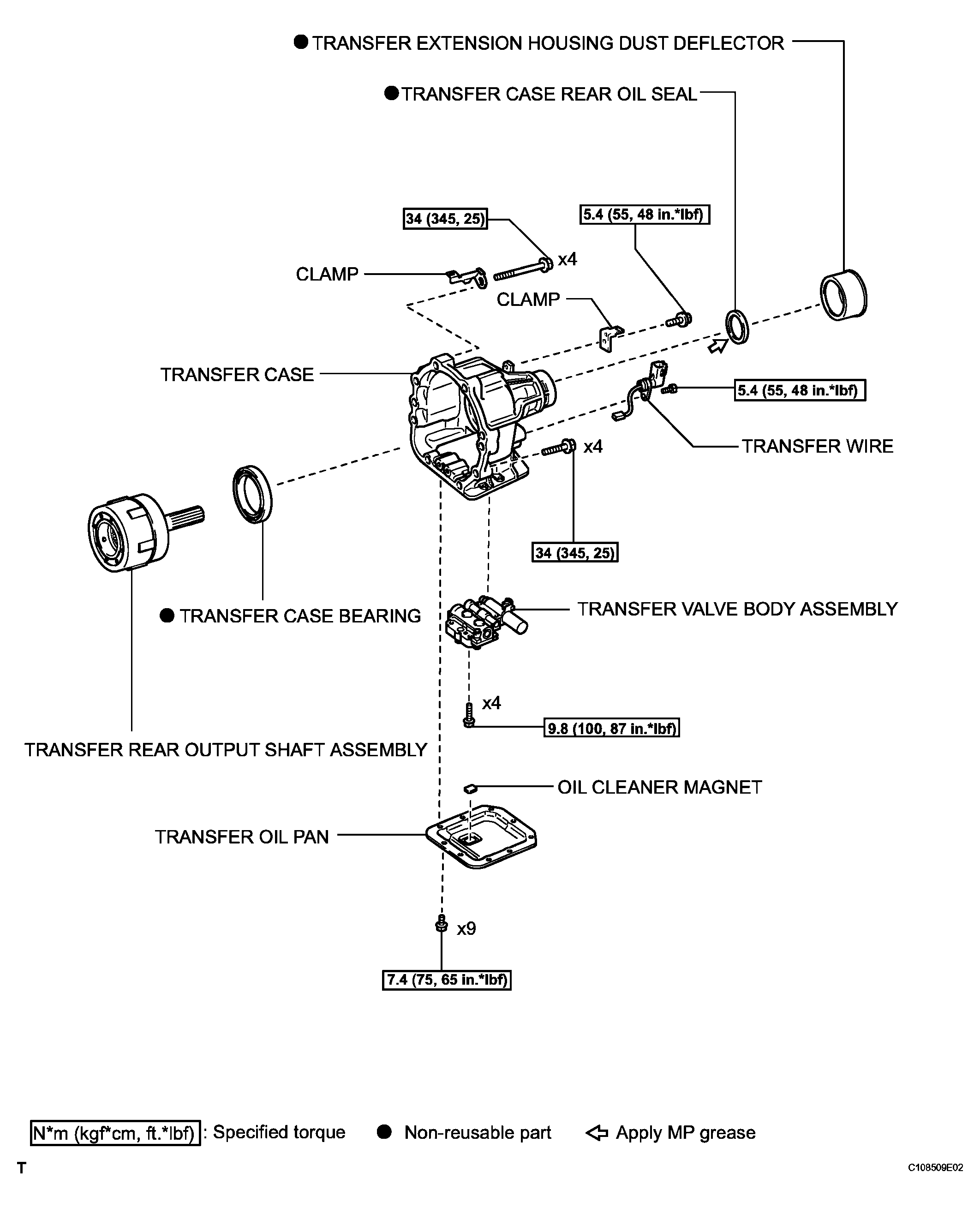 ● TRANSFER EXTENSION HOUSING DUST DEFLECTOR

● TRANSFER CASE REAR OIL SEAL

34 (345, 25)

5.4 (55, 48 in.*lbf)

x4

CLAMP

CLAMP

TRANSFER CASE

5.4 (55, 48 in.*lbf)

TRANSFER WIRE

x4

34 (345, 25)

● TRANSFER CASE BEARING

TRANSFER VALVE BODY ASSEMBLY

x4

9.8 (100, 87 in.*lbf)

TRANSFER REAR OUTPUT SHAFT ASSEMBLY

OIL CLEANER MAGNET

TRANSFER OIL PAN

x9

7.4 (75, 65 in.*lbf)

N*m (kgf*cm, ft.*lbf) : Specified torque ● Non-reusable part ⇦ Apply MP grease

T

C108509E02