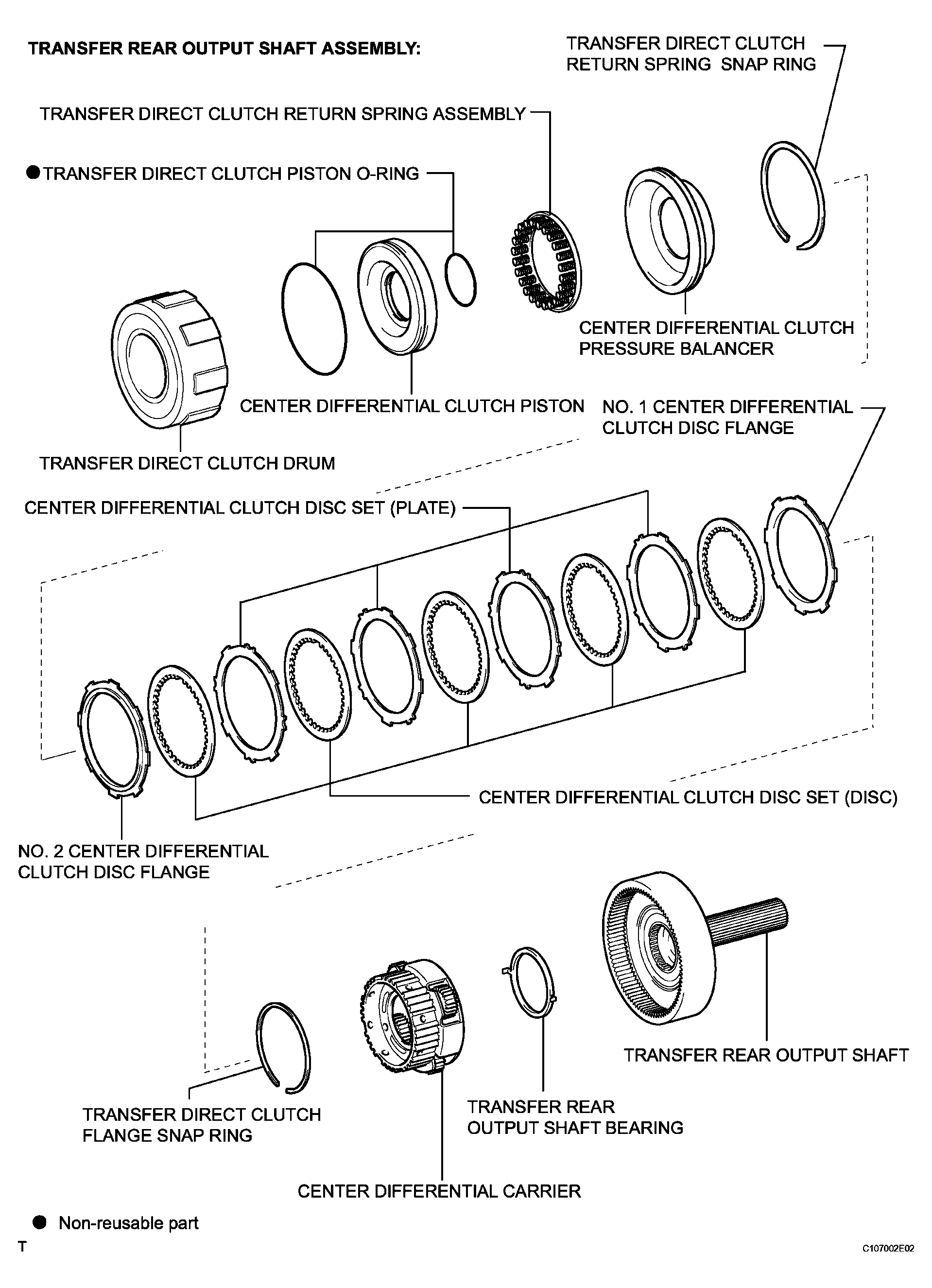 TRANSFER REAR OUTPUT SHAFT ASSEMBLY:

TRANSFER DIRECT CLUTCH RETURN SPRING SNAP RING

TRANSFER DIRECT CLUTCH RETURN SPRING ASSEMBLY

● TRANSFER DIRECT CLUTCH PISTON O-RING

CENTER DIFFERENTIAL CLUTCH PRESSURE BALANCER

CENTER DIFFERENTIAL CLUTCH PISTON

NO. 1 CENTER DIFFERENTIAL CLUTCH DISC FLANGE

TRANSFER DIRECT CLUTCH DRUM

CENTER DIFFERENTIAL CLUTCH DISC SET (PLATE)

CENTER DIFFERENTIAL CLUTCH DISC SET (DISC)

NO. 2 CENTER DIFFERENTIAL CLUTCH DISC FLANGE

TRANSFER REAR OUTPUT SHAFT

TRANSFER DIRECT CLUTCH FLANGE SNAP RING

TRANSFER REAR OUTPUT SHAFT BEARING

CENTER DIFFERENTIAL CARRIER

● Non-reusable part

T

C107002E02