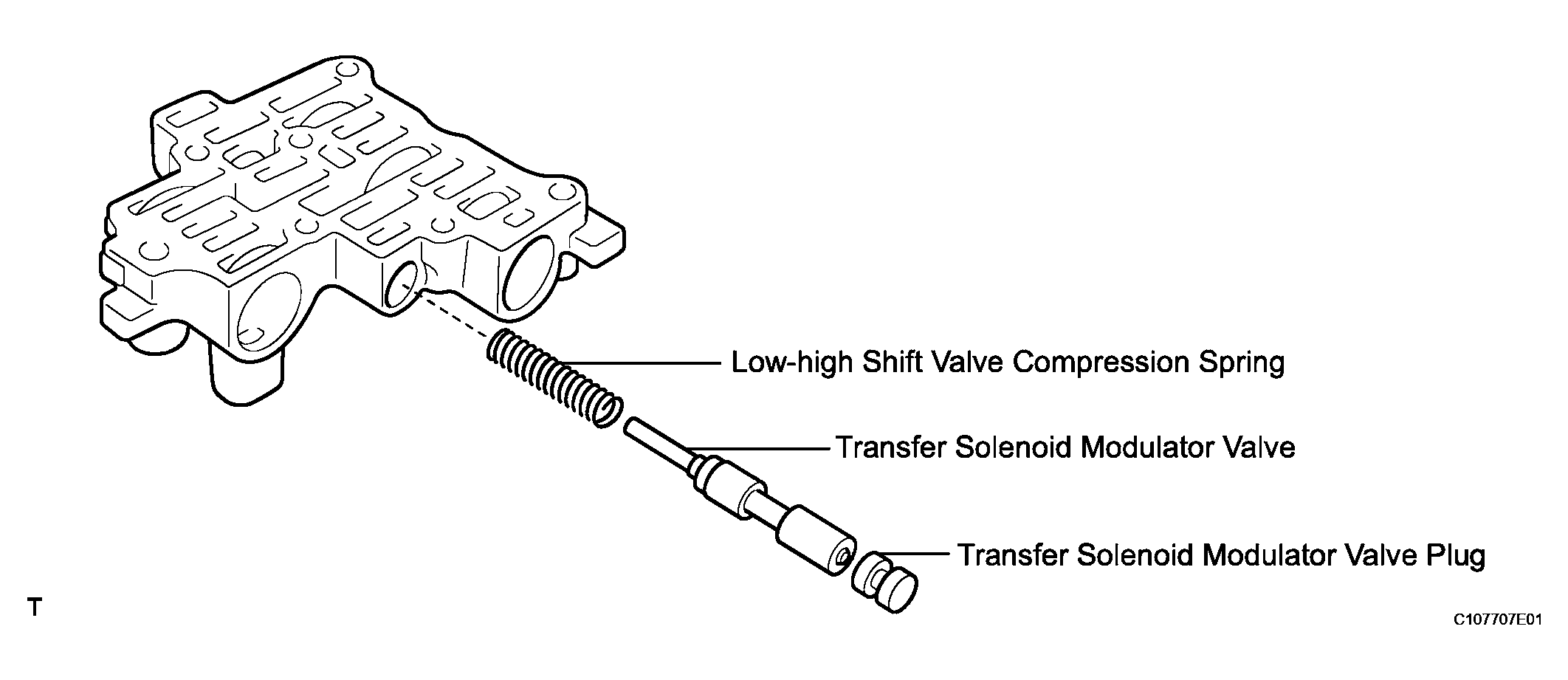 Low-high Shift Valve Compression Spring

Transfer Solenoid Modulator Valve

Transfer Solenoid Modulator Valve Plug

T

C107707E01