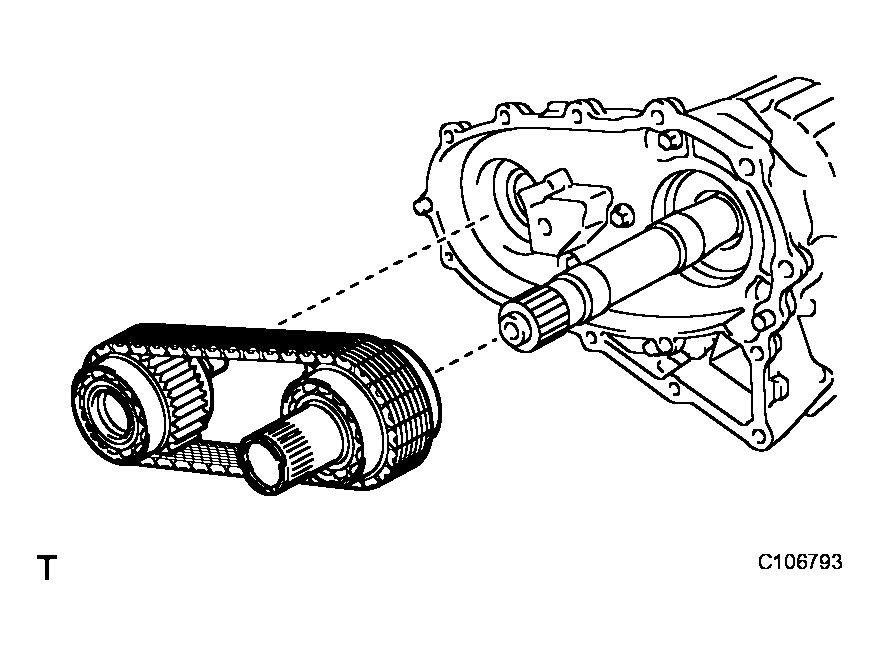 T

C106793