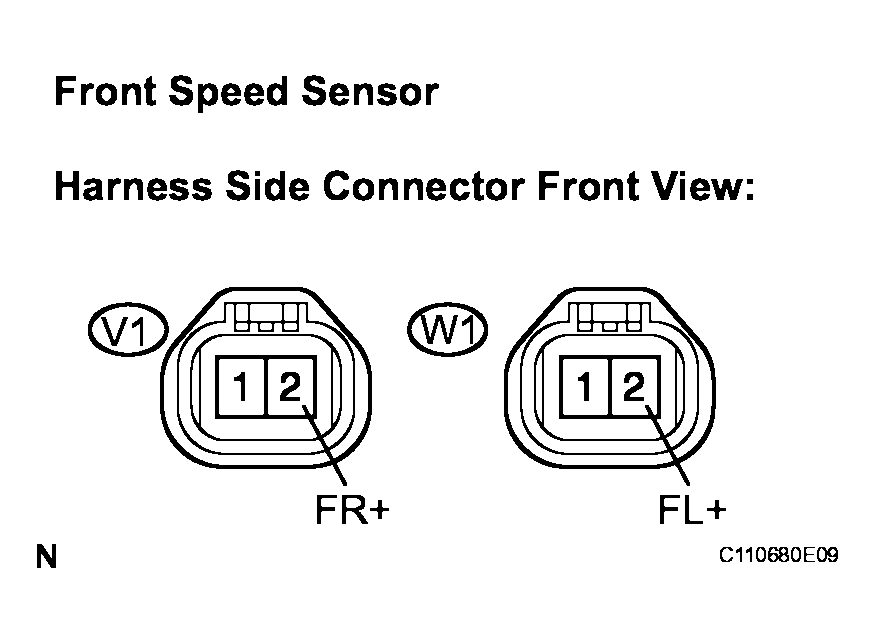 Front Speed Sensor

Harness Side Connector Front View:

V1

1 2

FR+

W1

1 2

FL+

N

C110680E09