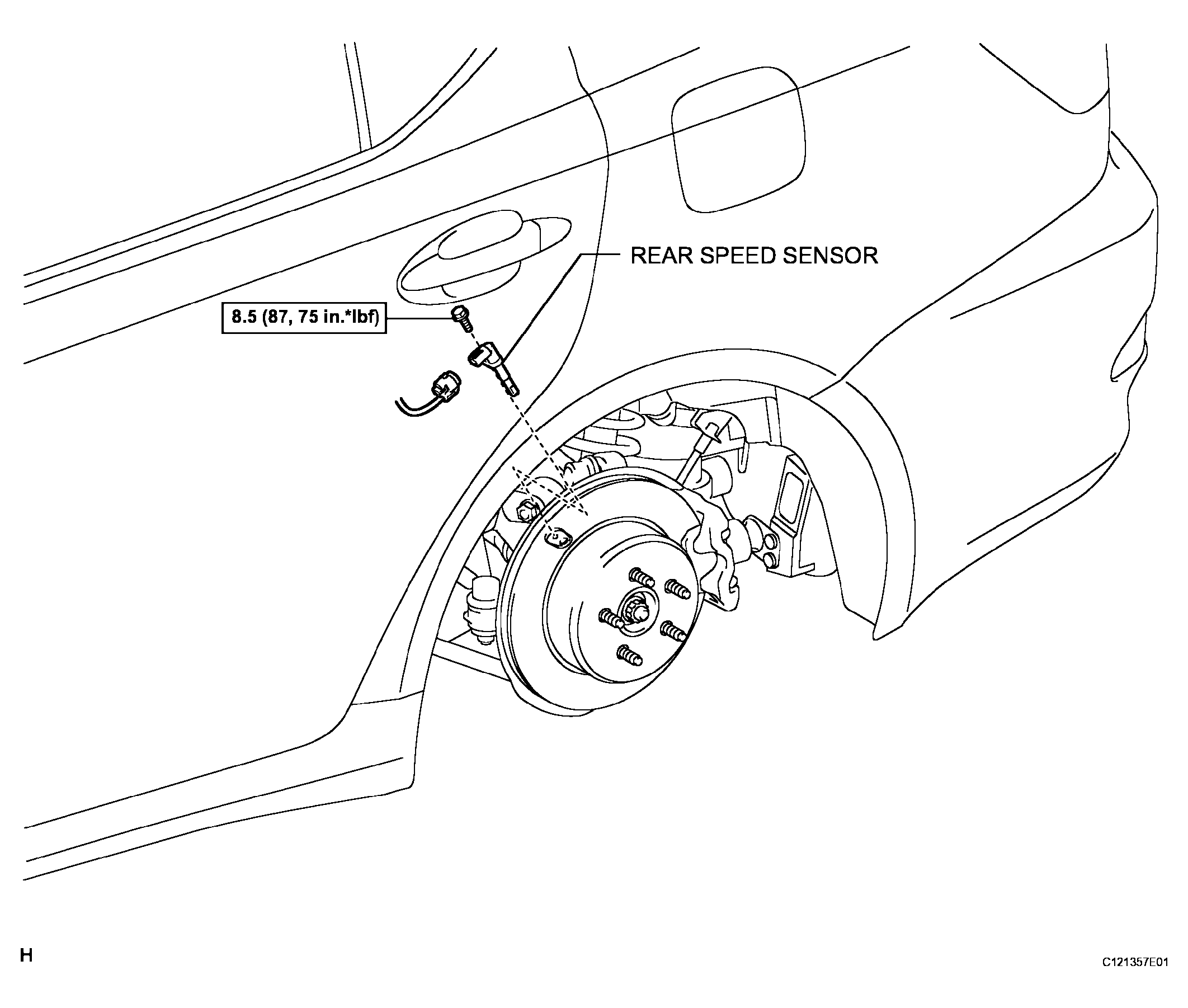 REAR SPEED SENSOR

8.5 (87, 75 in.*lbf)

H

C121357E01