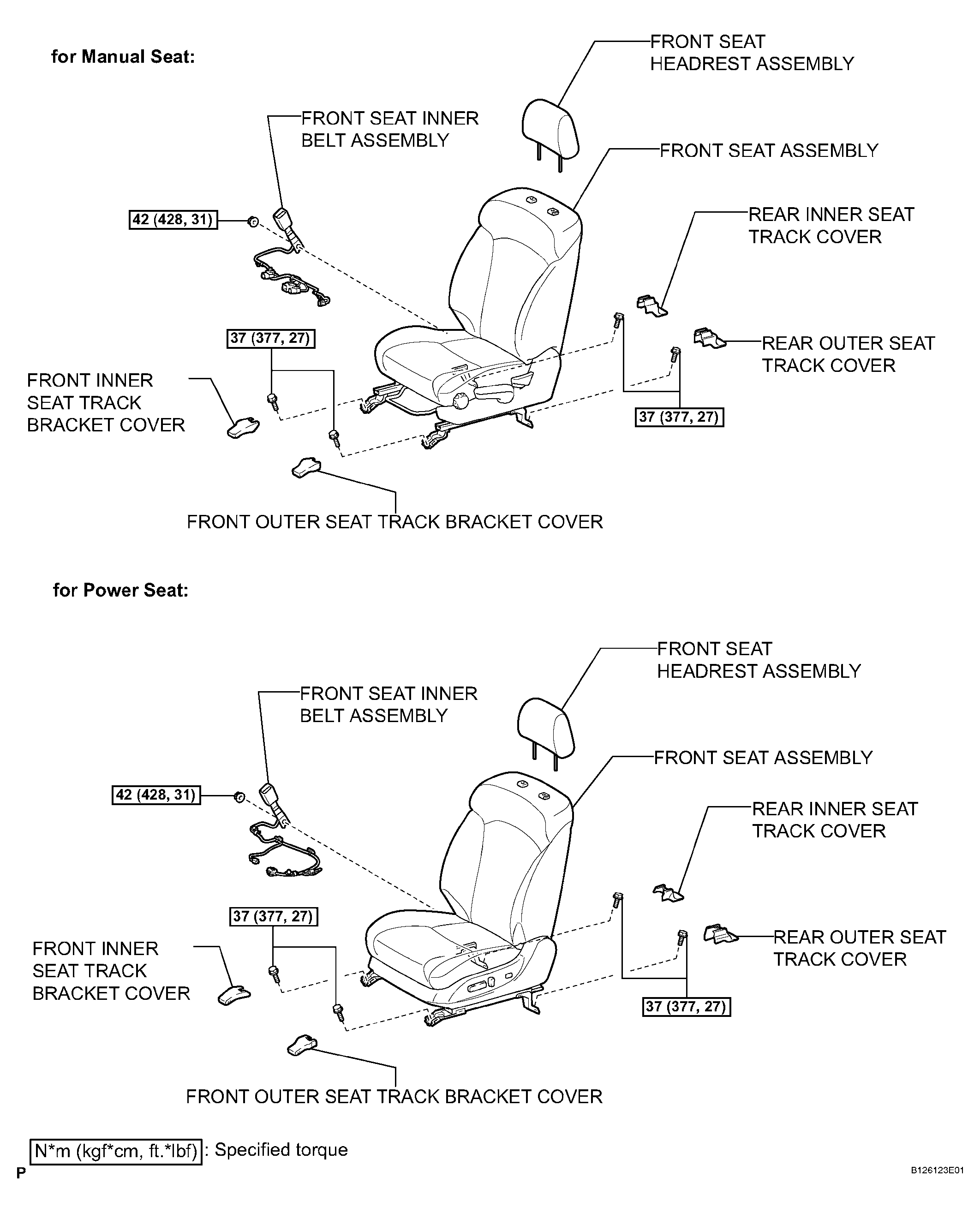 for Manual Seat:

FRONT SEAT HEADREST ASSEMBLY

FRONT SEAT INNER BELT ASSEMBLY

FRONT SEAT ASSEMBLY

42 (428, 31)

REAR INNER SEAT TRACK COVER

37 (377, 27)

REAR OUTER SEAT TRACK COVER

FRONT INNER SEAT TRACK BRACKET COVER

37 (377, 27)

FRONT OUTER SEAT TRACK BRACKET COVER

for Power Seat:

FRONT SEAT HEADREST ASSEMBLY

FRONT SEAT INNER BELT ASSEMBLY

FRONT SEAT ASSEMBLY

42 (428, 31)

REAR INNER SEAT TRACK COVER

37 (377, 27)

FRONT INNER SEAT TRACK BRACKET COVER

REAR OUTER SEAT TRACK COVER

37 (377, 27)

FRONT OUTER SEAT TRACK BRACKET COVER

N*m (kgf*cm, ft.*lbf) : Specified torque

P

B126123E01