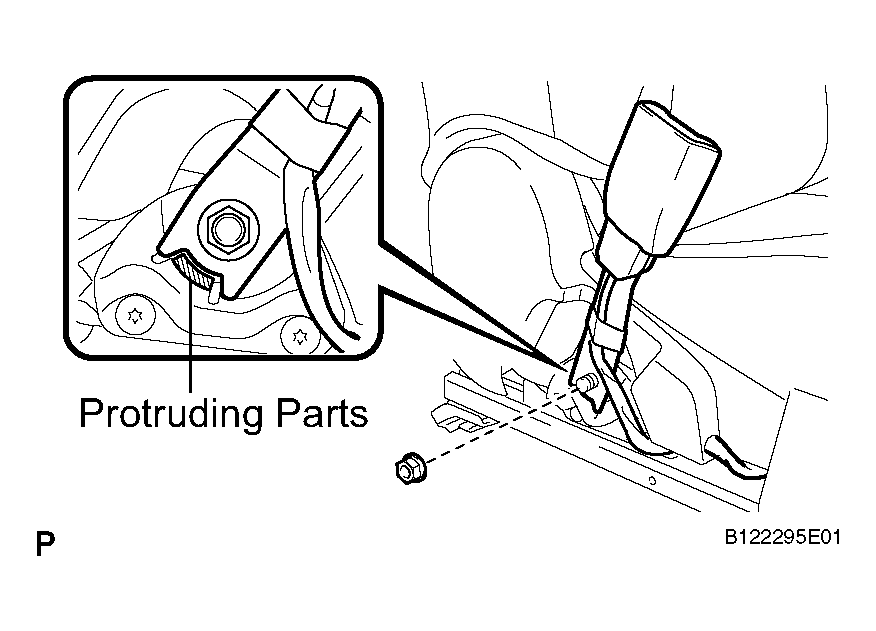 Protruding Parts

P

B122295E01