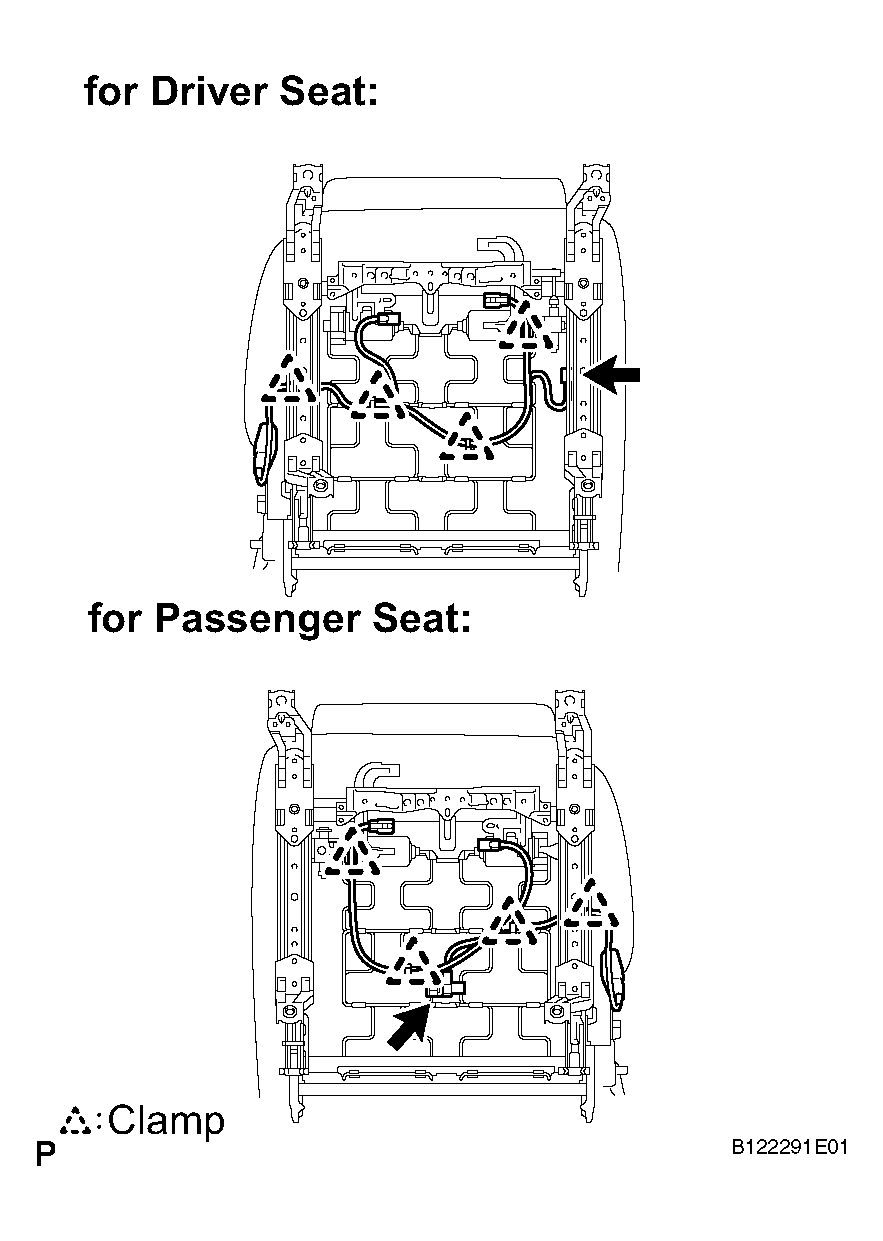 for Driver Seat:

for Passenger Seat:

:Clamp

P

B122291E01