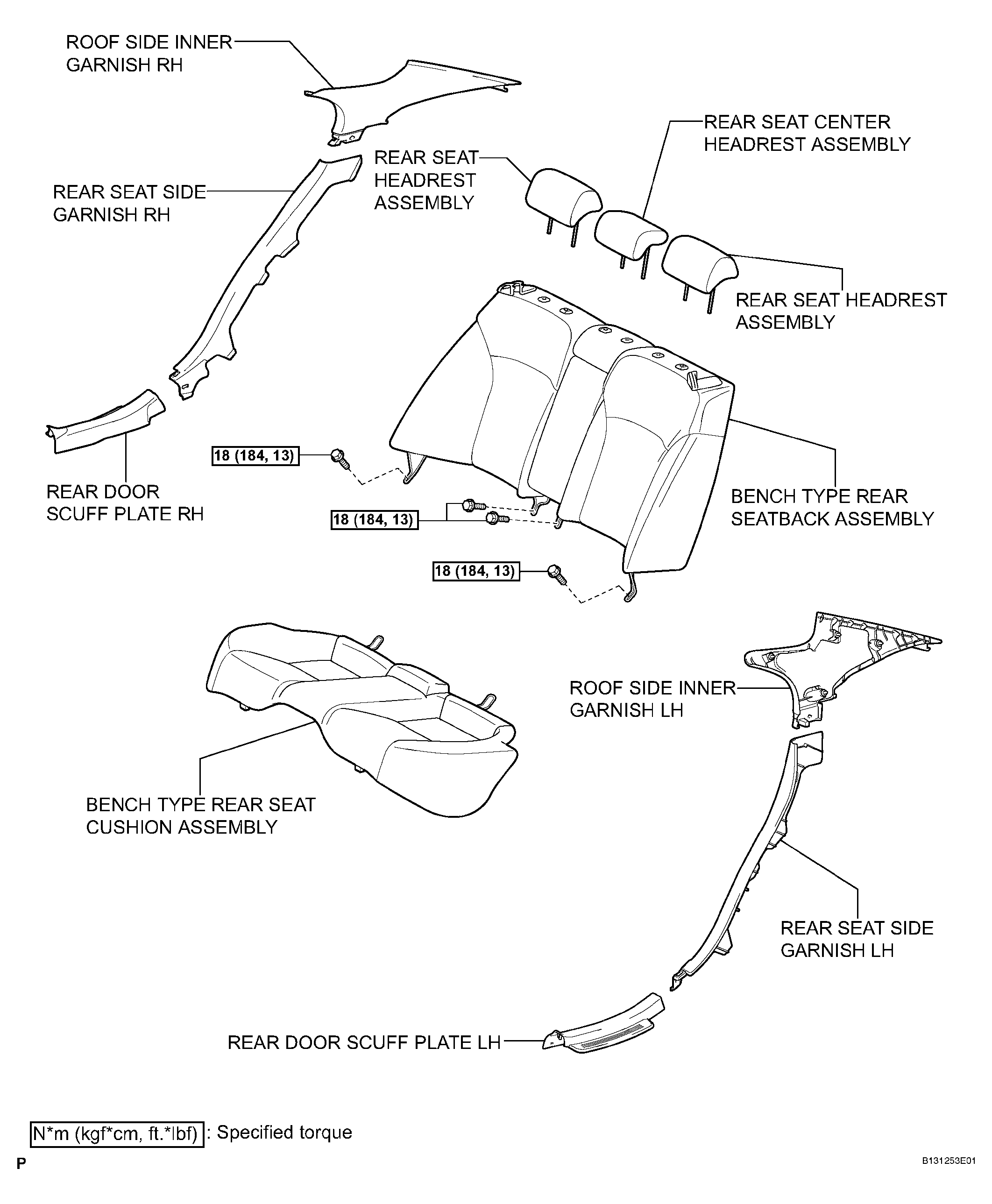 ROOF SIDE INNER GARNISH RH

REAR SEAT CENTER HEADREST ASSEMBLY

REAR SEAT HEADREST ASSEMBLY

REAR SEAT SIDE GARNISH RH

REAR SEAT HEADREST ASSEMBLY

18 (184, 13)

REAR DOOR SCUFF PLATE RH

18 (184, 13)

BENCH TYPE REAR SEATBACK ASSEMBLY

18 (184, 13)

ROOF SIDE INNER GARNISH LH

BENCH TYPE REAR SEAT CUSHION ASSEMBLY

REAR SEAT SIDE GARNISH LH

REAR DOOR SCUFF PLATE LH

N*m (kgf*cm, ft.*lbf) : Specified torque

P

B131253E01