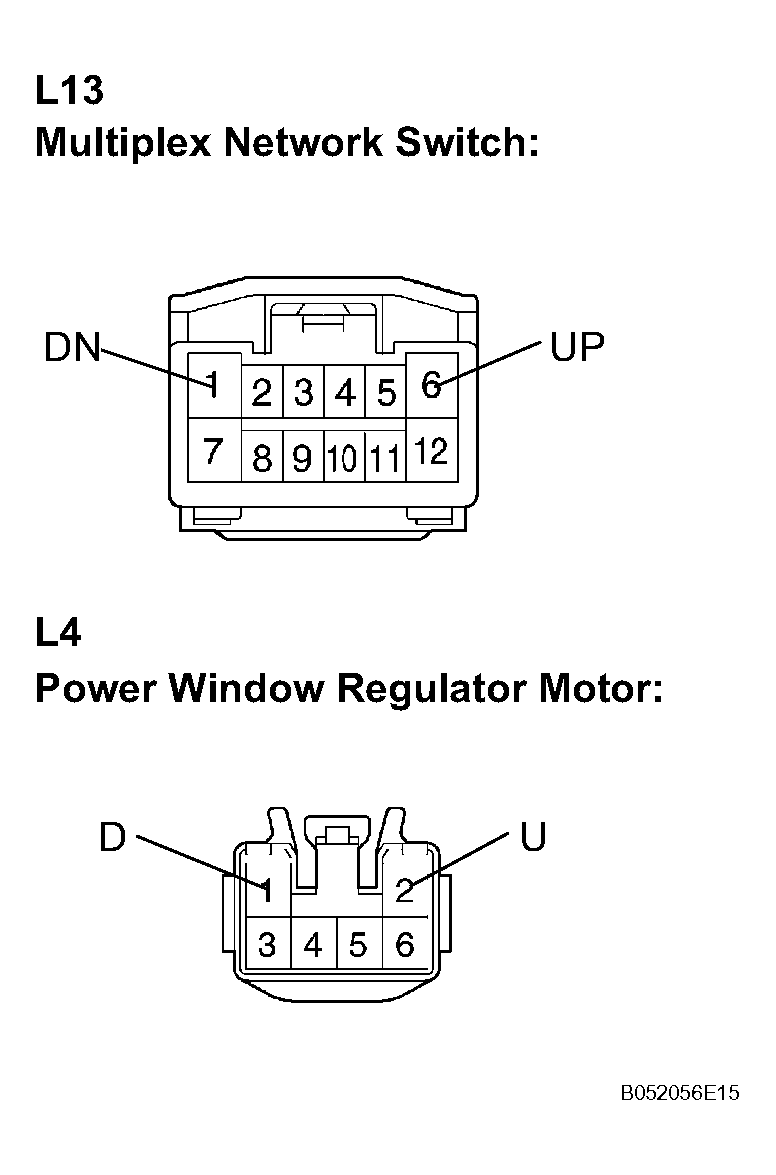 L13
Multiplex Network Switch:

DN
UP
1 2 3 4 5 6
7 8 9 10 11 12

L4
Power Window Regulator Motor:

D
U
1 2
3 4 5 6

B052056E15