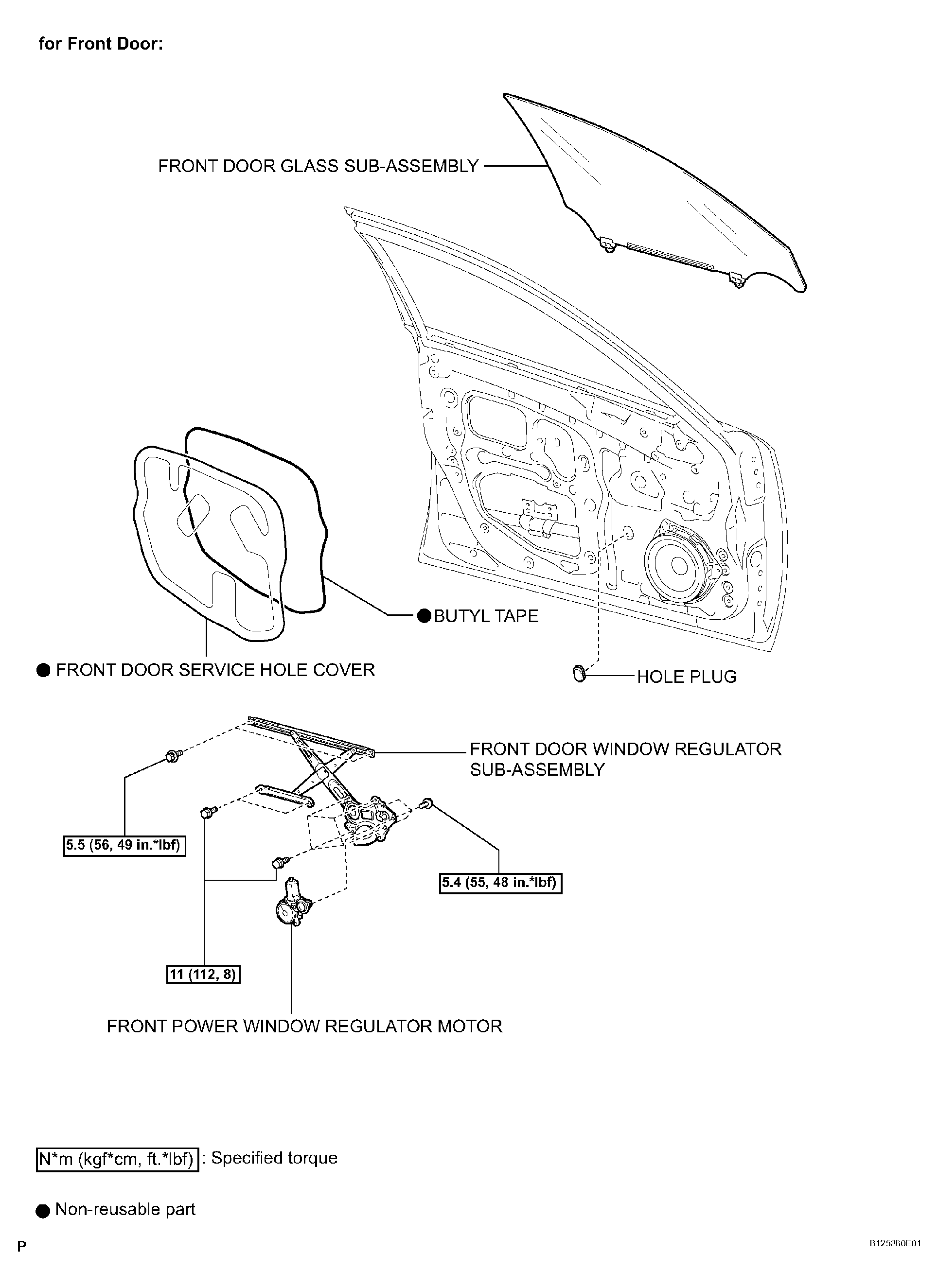 for Front Door:

FRONT DOOR GLASS SUB-ASSEMBLY

● BUTYL TAPE

● FRONT DOOR SERVICE HOLE COVER

HOLE PLUG

FRONT DOOR WINDOW REGULATOR SUB-ASSEMBLY

5.5 (56, 49 in.*lbf)

5.4 (55, 48 in.*lbf)

11 (112, 8)

FRONT POWER WINDOW REGULATOR MOTOR

N*m (kgf*cm, ft.*lbf) : Specified torque

● Non-reusable part

P

B125880E01