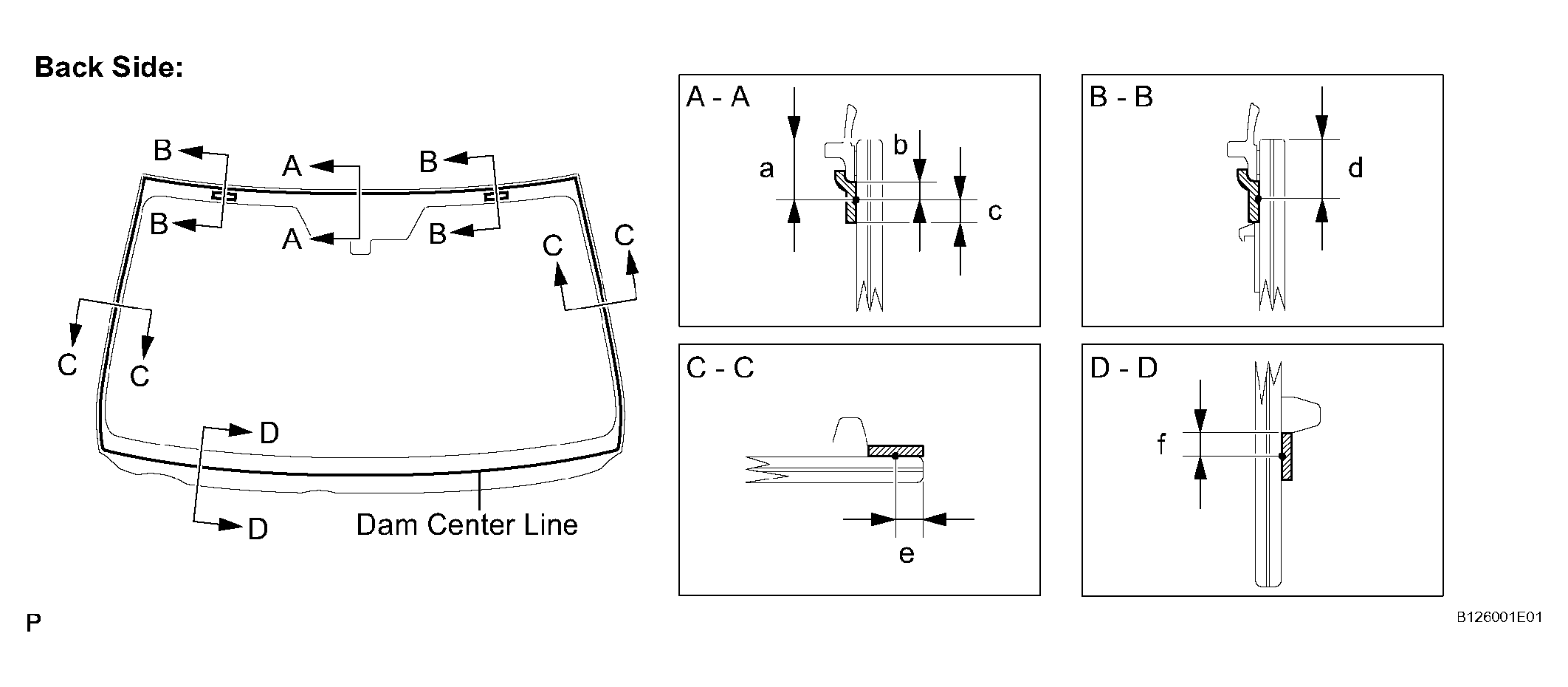 Back Side:

B
B
A
A
B
B
C
C
C
C
D
D
Dam Center Line

A - A
a
b
c

B - B
d

C - C
e

D - D
f

P

B126001E01