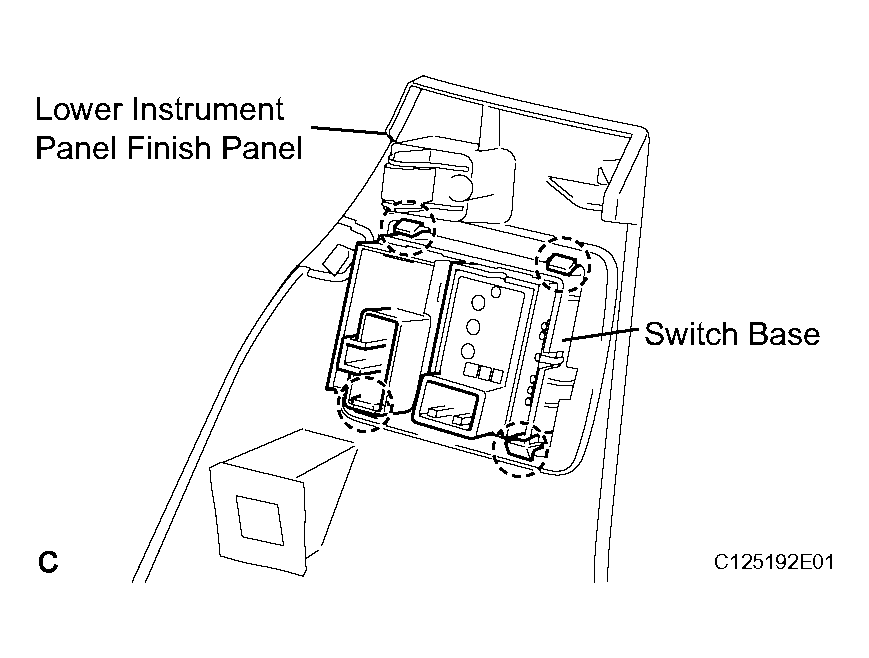 Lower Instrument Panel Finish Panel

Switch Base

C

C125192E01