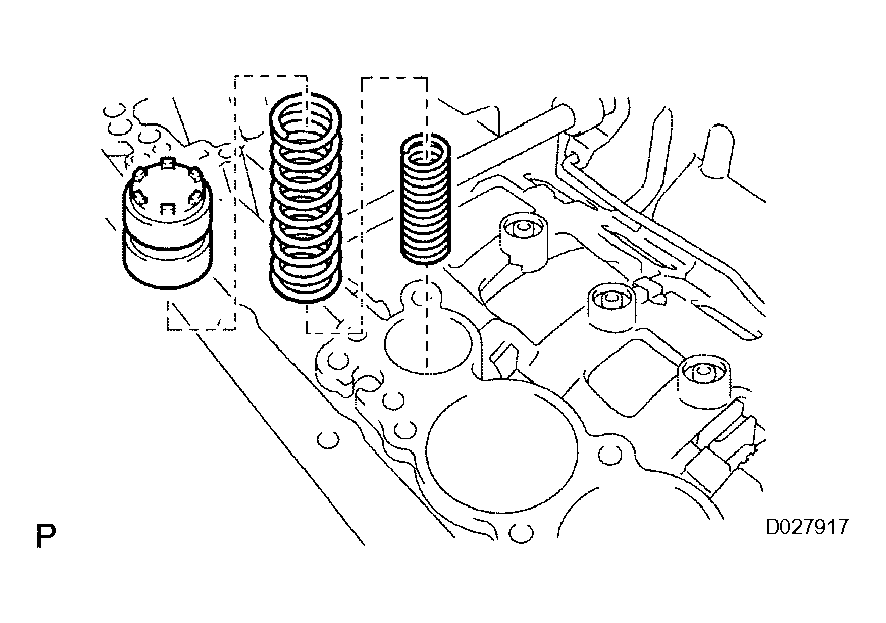 P

D027917