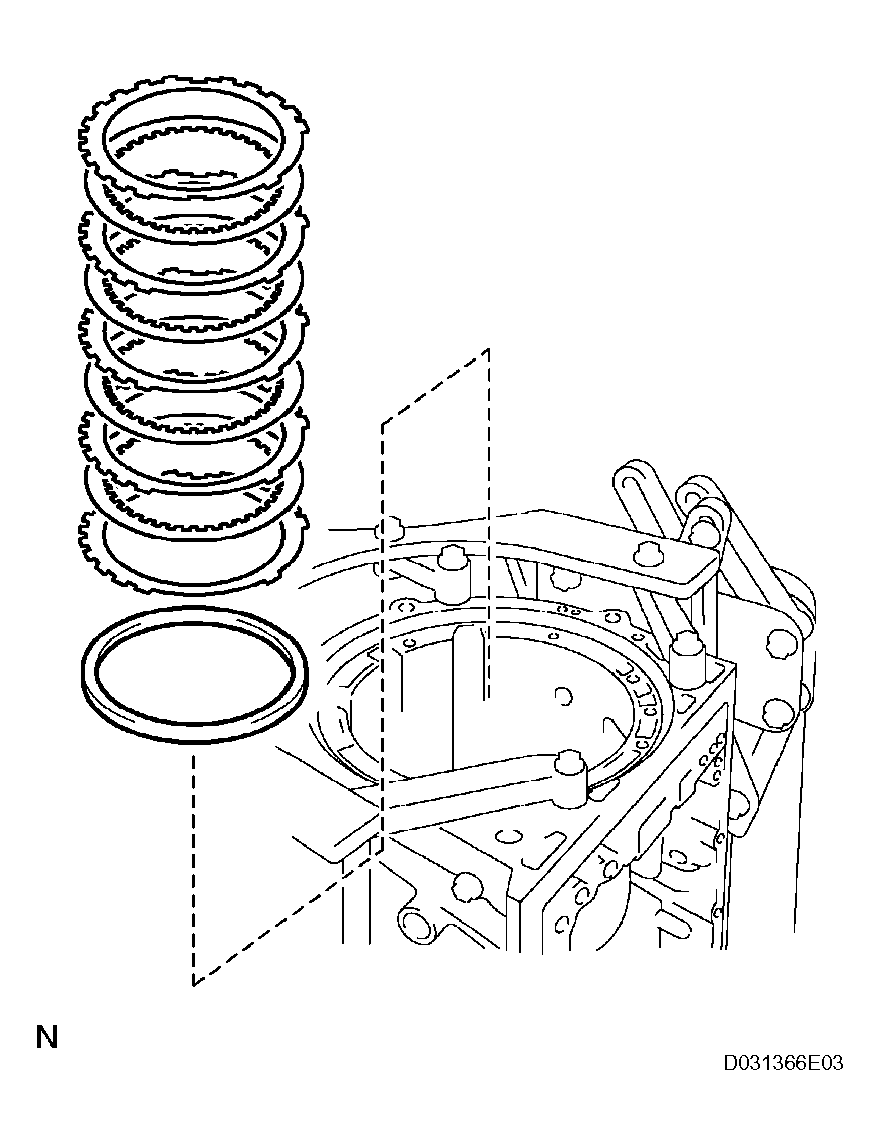 N

D031366E03