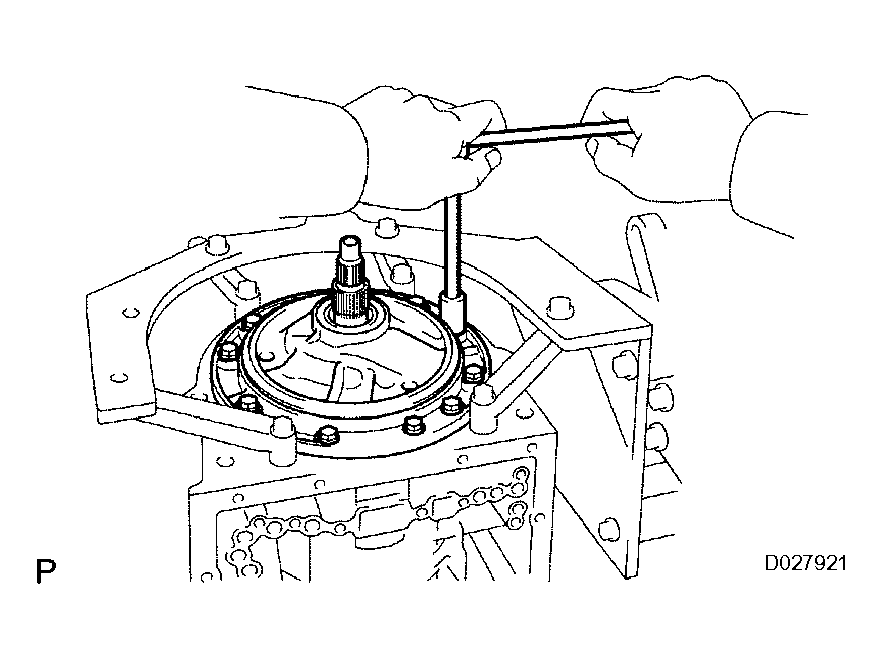 P

D027921